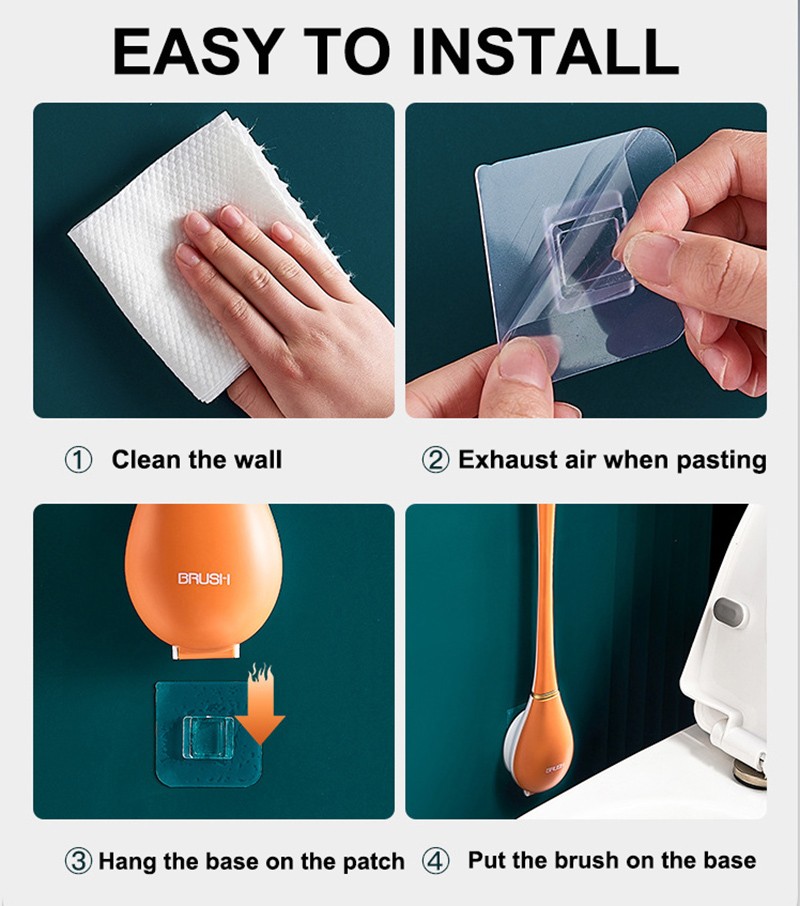 EASY TO INSTALL

① Clean the wall

② Exhaust air when pasting

BRUSH

BRUSH

③ Hang the base on the patch

④ Put the brush on the base