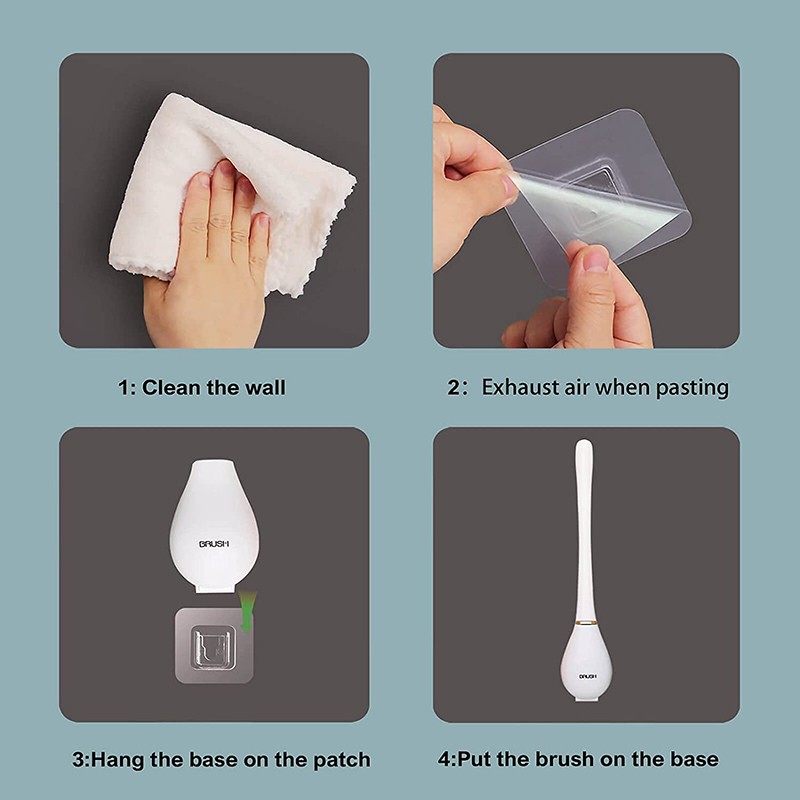 1: Clean the wall

2: Exhaust air when pasting

BRUSH

3:Hang the base on the patch

BRUSH

4:Put the brush on the base