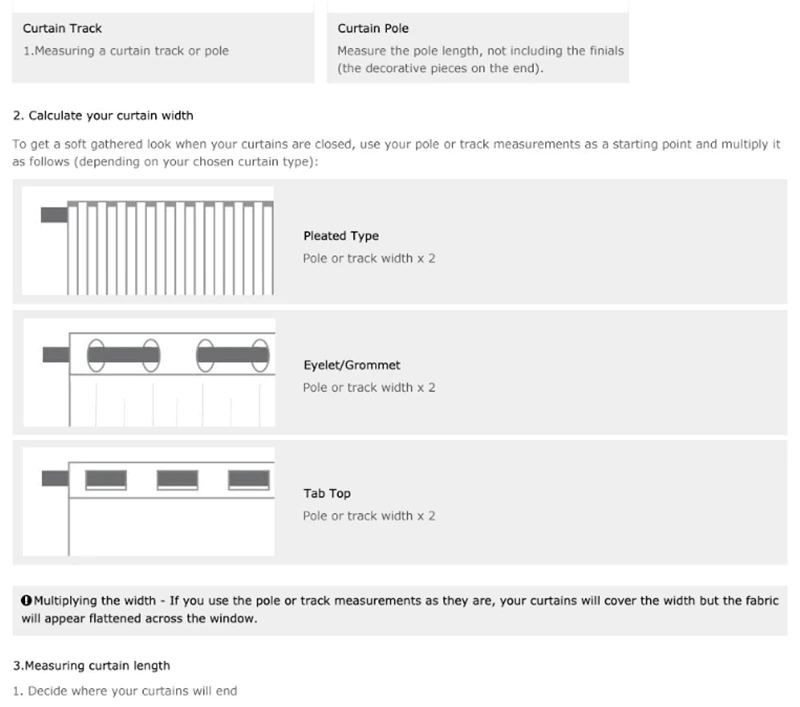 Curtain Track
1.Measuring a curtain track or pole

Curtain Pole
Measure the pole length, not including the finials (the decorative pieces on the end).

2. Calculate your curtain width

To get a soft gathered look when your curtains are closed, use your pole or track measurements as a starting point and multiply it as follows (depending on your chosen curtain type):

Pleated Type
Pole or track width x 2

Eyelet/Grommet
Pole or track width x 2

Tab Top
Pole or track width x 2

Multiplying the width - If you use the pole or track measurements as they are, your curtains will cover the width but the fabric will appear flattened across the window.

3.Measuring curtain length

1. Decide where your curtains will end