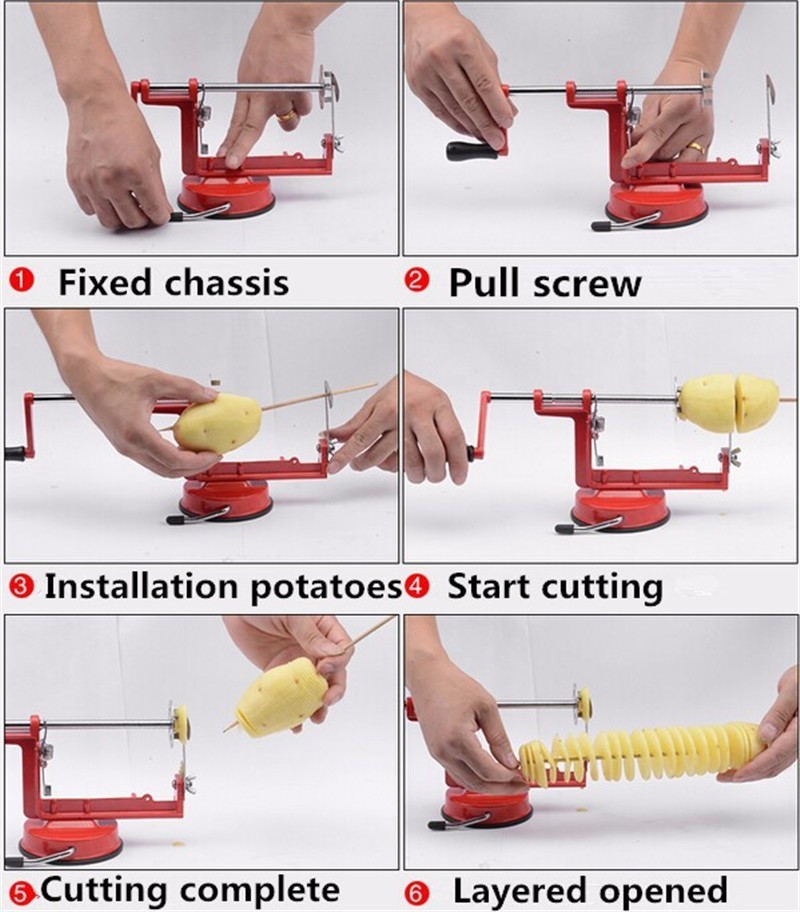 ❶ Fixed chassis

❷ Pull screw

❸ Installation potatoes

❹ Start cutting

❺ Cutting complete

❻ Layered opened