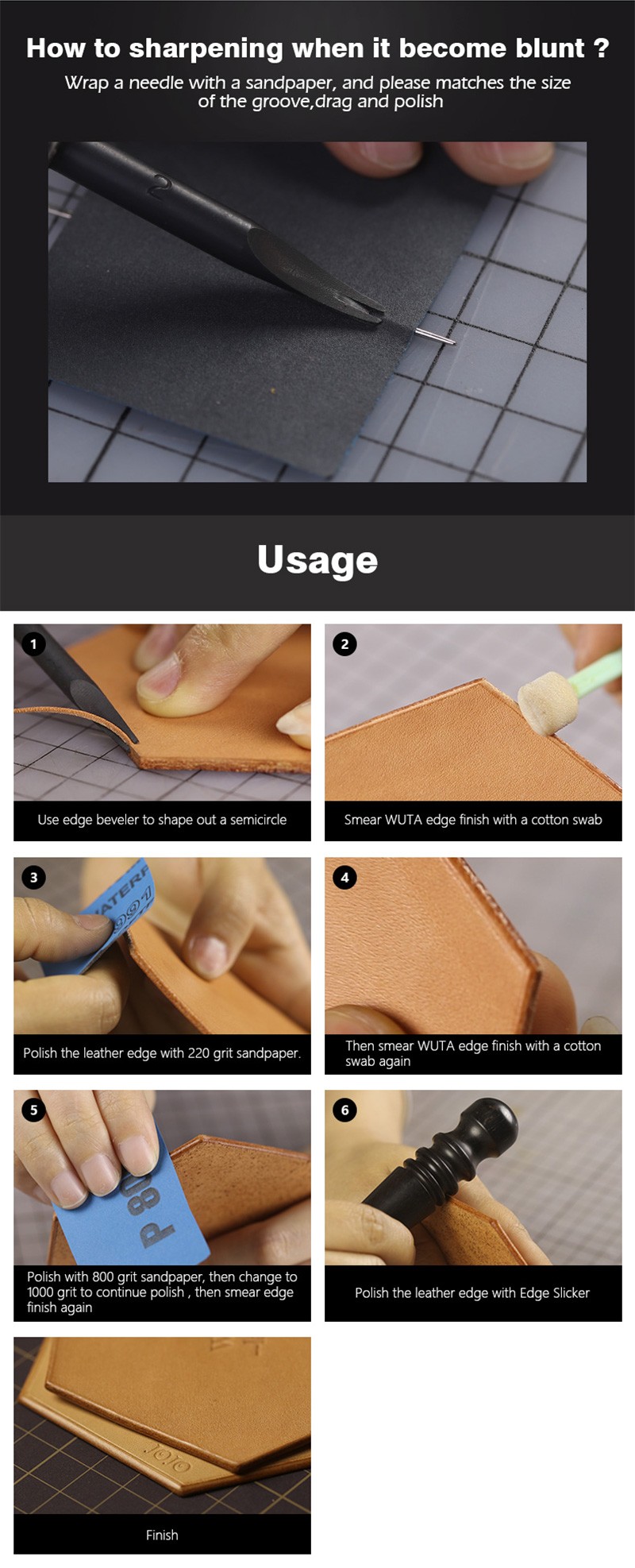 How to sharpening when it become blunt ?

Wrap a needle with a sandpaper, and please matches the size of the groove,drag and polish

2

Usage

1

Use edge beveler to shape out a semicircle

2

Smear WUTA edge finish with a cotton swab

3

ATERP

Polish the leather edge with 220 grit sandpaper.

4

Then smear WUTA edge finish with a cotton swab again

5

P 80

Polish with 800 grit sandpaper, then change to 1000 grit to continue polish , then smear edge finish again

6

Polish the leather edge with Edge Slicker

Finish