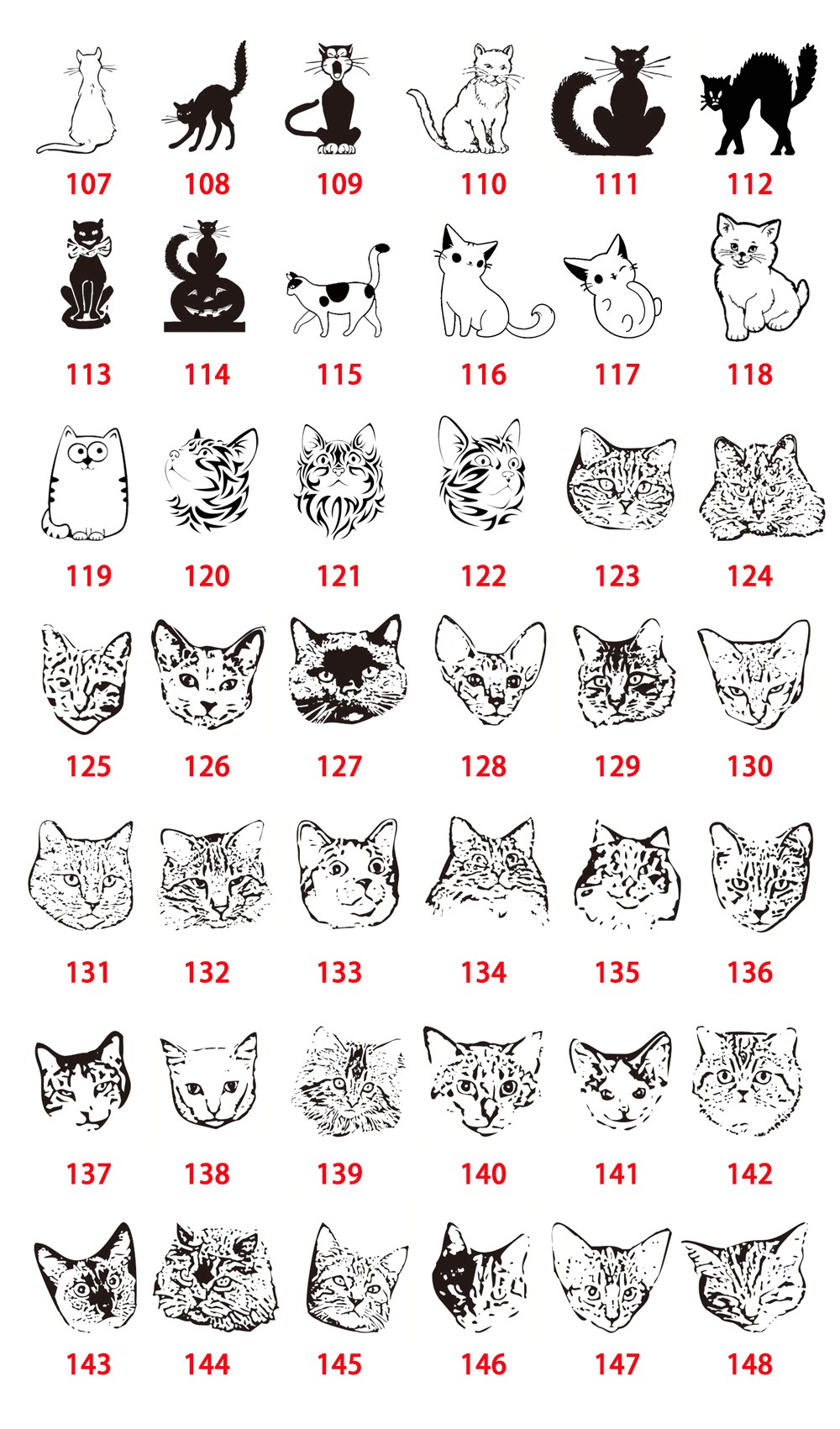 107 108 109 110 111 112

113 114 115 116 117 118

119 120 121 122 123 124

125 126 127 128 129 130

131 132 133 134 135 136

137 138 139 140 141 142

143 144 145 146 147 148