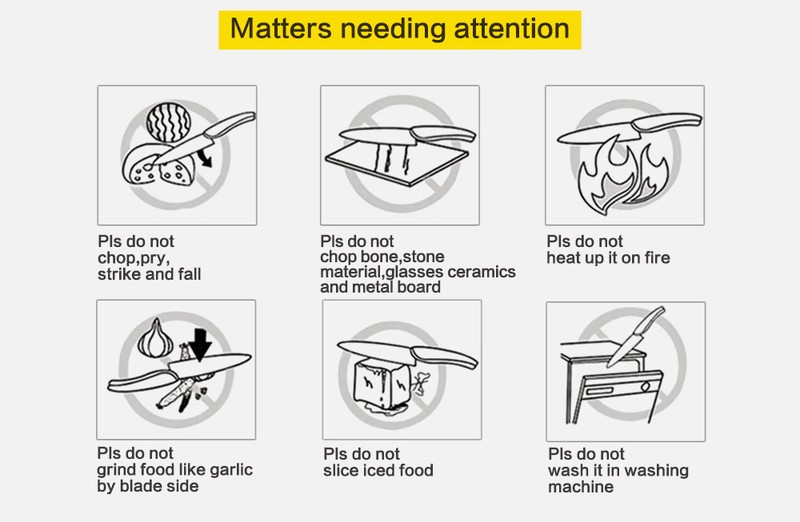 Matters needing attention

Pls do not chop,pry, strike and fall

Pls do not chop bone,stone material,glasses ceramics and metal board

Pls do not heat up it on fire

Pls do not grind food like garlic by blade side

Pls do not slice iced food

Pls do not wash it in washing machine