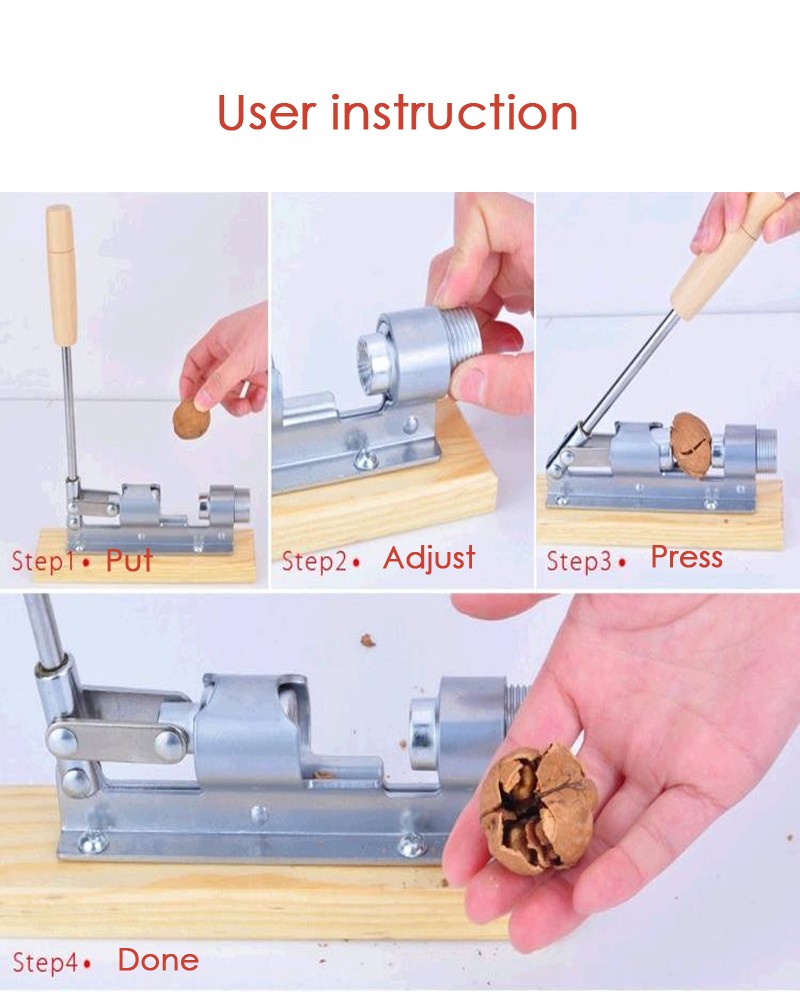 User instruction

Step1 • Put

Step2 • Adjust

Step3 • Press

Step4 • Done