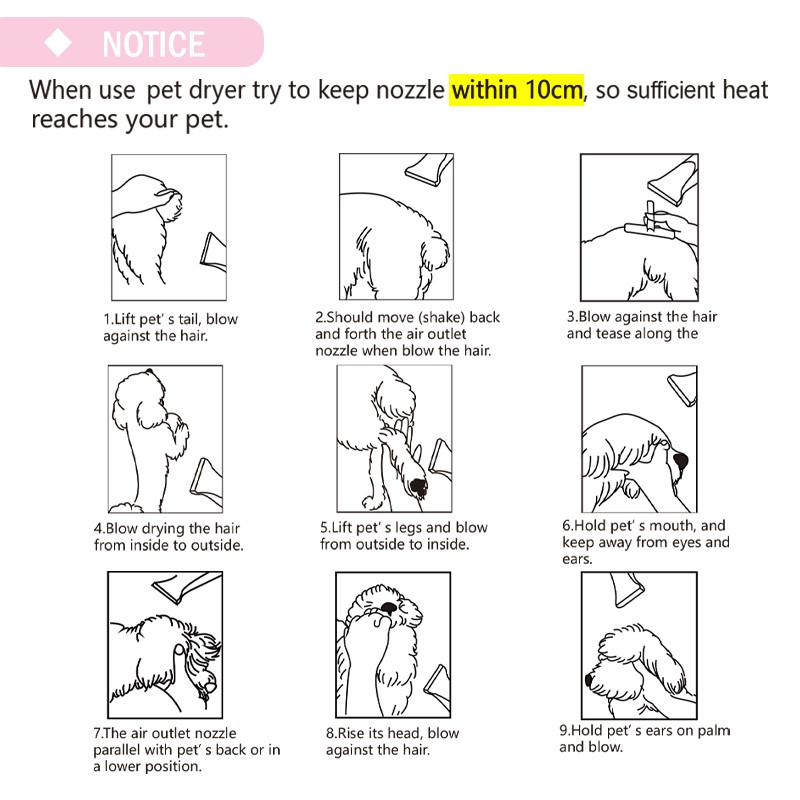 NOTICE

When use pet dryer try to keep nozzle within 10cm, so sufficient heat reaches your pet.

1.Lift pet' s tail, blow against the hair.

2.Should move (shake) back and forth the air outlet nozzle when blow the hair.

3.Blow against the hair and tease along the

4.Blow drying the hair from inside to outside.

5.Lift pet' s legs and blow from outside to inside.

6.Hold pet' s mouth, and keep away from eyes and ears.

7.The air outlet nozzle parallel with pet' s back or in a lower position.

8.Rise its head, blow against the hair.

9.Hold pet' s ears on palm and blow.