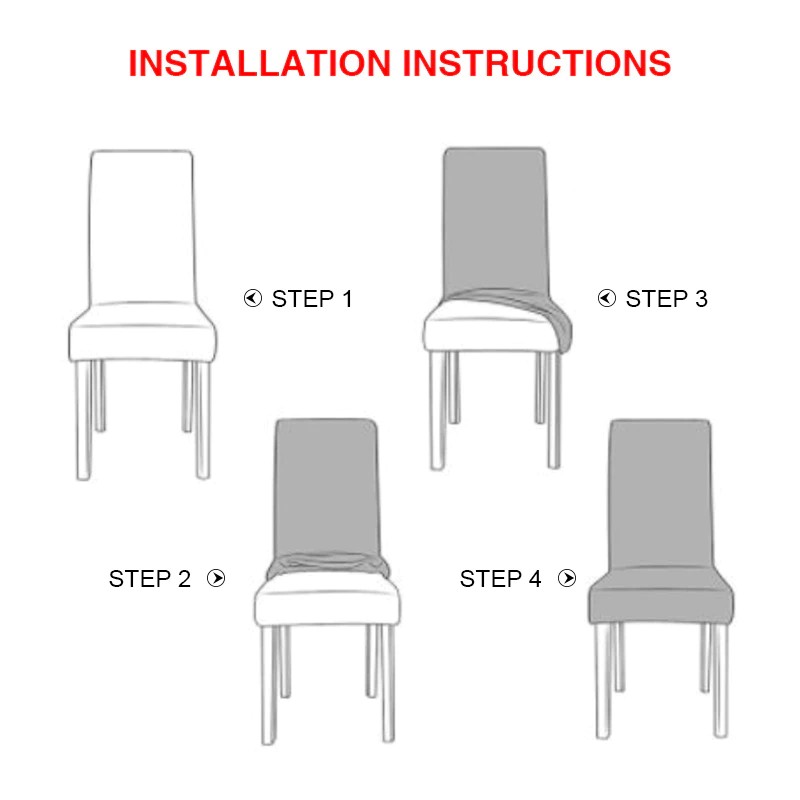 INSTALLATION INSTRUCTIONS

STEP 1

STEP 3

STEP 2

STEP 4