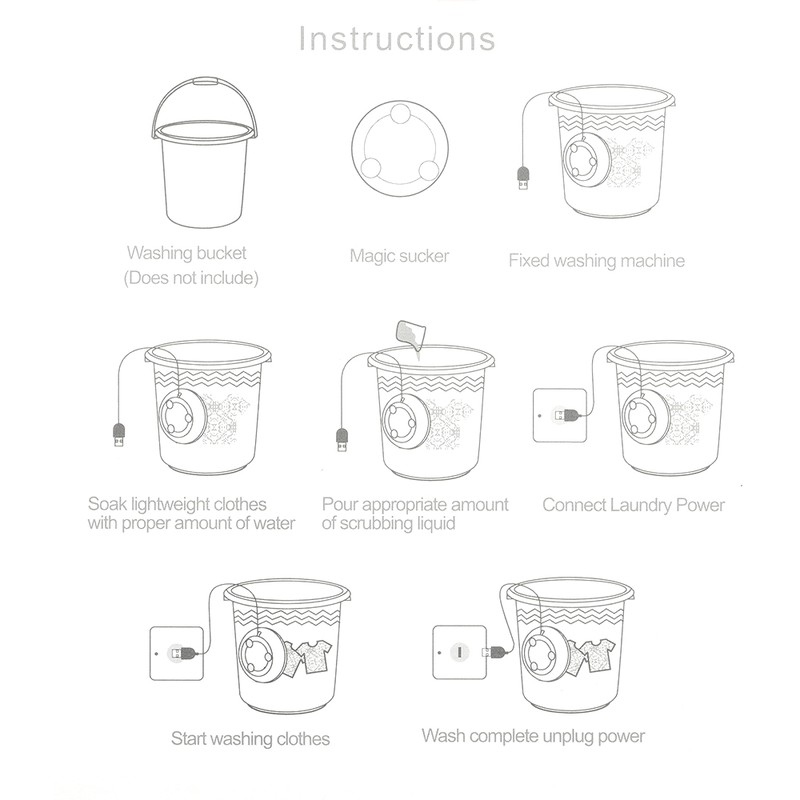 Instructions

Washing bucket
(Does not include)

Magic sucker

Fixed washing machine

Soak lightweight clothes with proper amount of water

Pour appropriate amount of scrubbing liquid

Connect Laundry Power

Start washing clothes

Wash complete unplug power