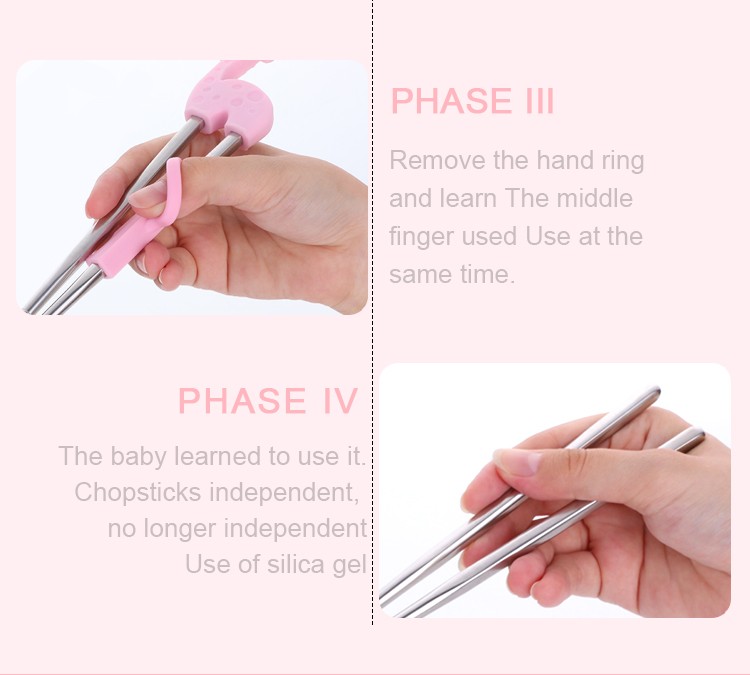 PHASE III

Remove the hand ring and learn The middle finger used Use at the same time.

PHASE IV

The baby learned to use it. Chopsticks independent, no longer independent Use of silica gel