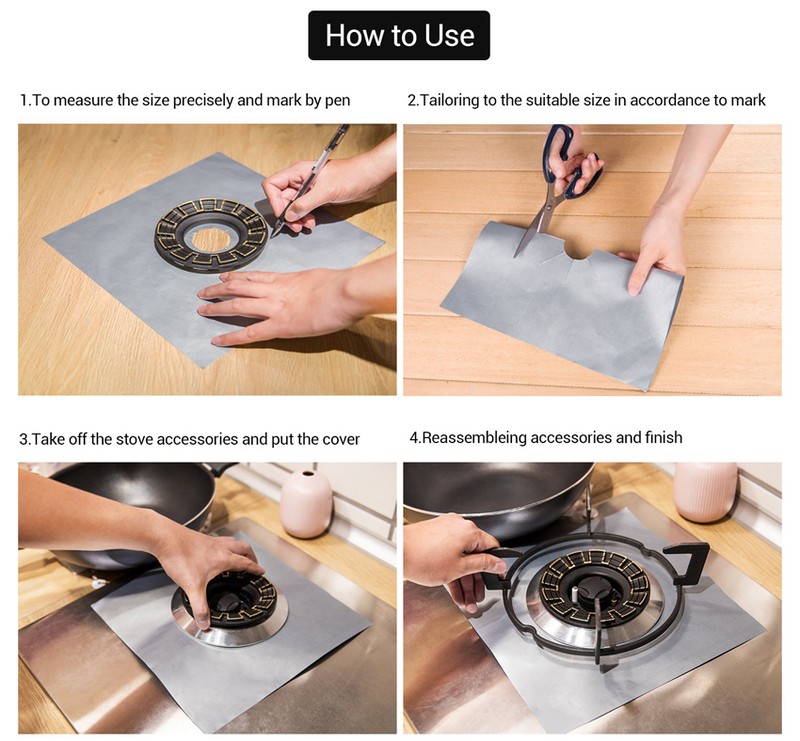 How to Use

1.To measure the size precisely and mark by pen

2.Tailoring to the suitable size in accordance to mark

3.Take off the stove accessories and put the cover

4.Reassembleing accessories and finish