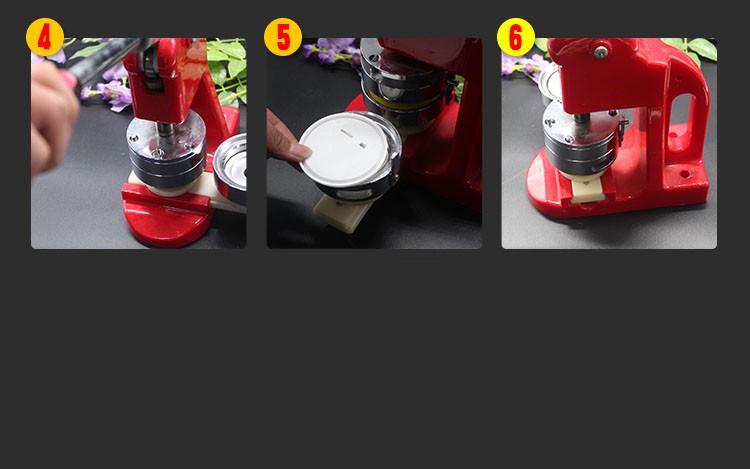 4

5

6