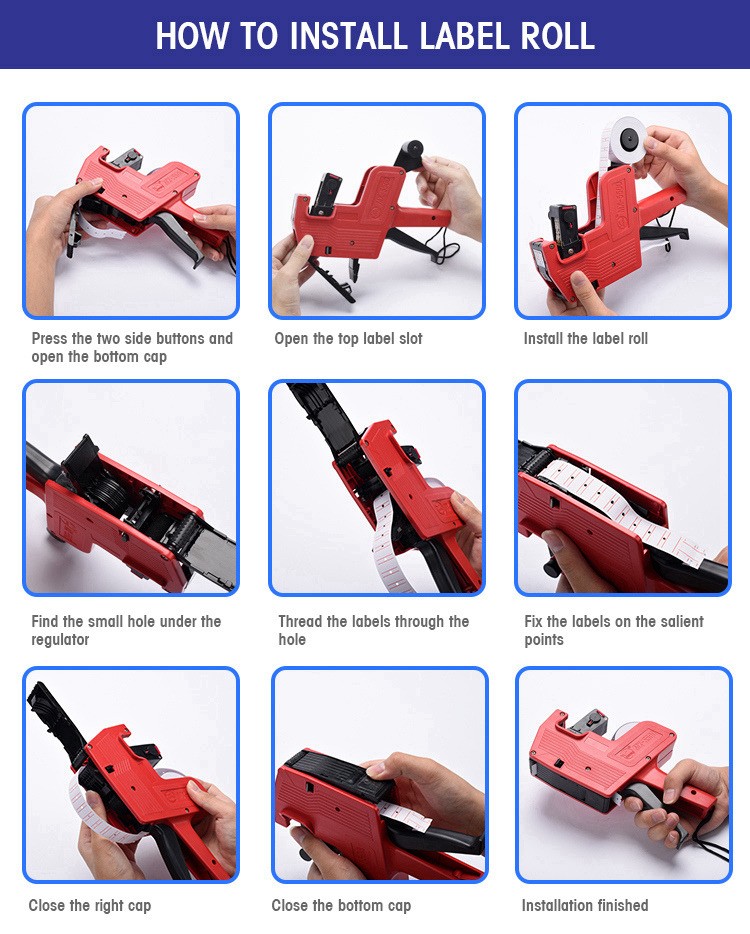 HOW TO INSTALL LABEL ROLL

Press the two side buttons and open the bottom cap

Open the top label slot

Install the label roll

Find the small hole under the regulator

Thread the labels through the hole

Fix the labels on the salient points

Close the right cap

Close the bottom cap

Installation finished