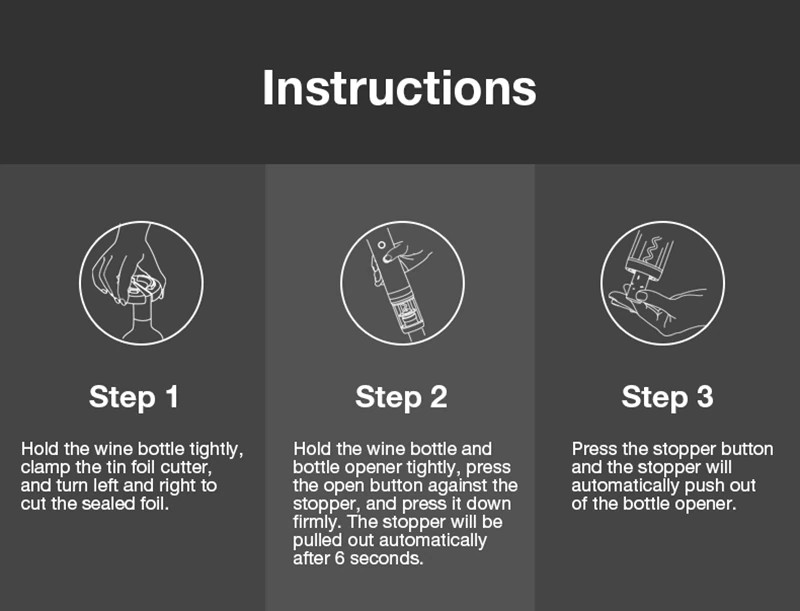 Instructions

Step 1

Hold the wine bottle tightly, clamp the tin foil cutter, and turn left and right to cut the sealed foil.

Step 2

Hold the wine bottle and bottle opener tightly, press the open button against the stopper, and press it down firmly. The stopper will be pulled out automatically after 6 seconds.

Step 3

Press the stopper button and the stopper will automatically push out of the bottle opener.