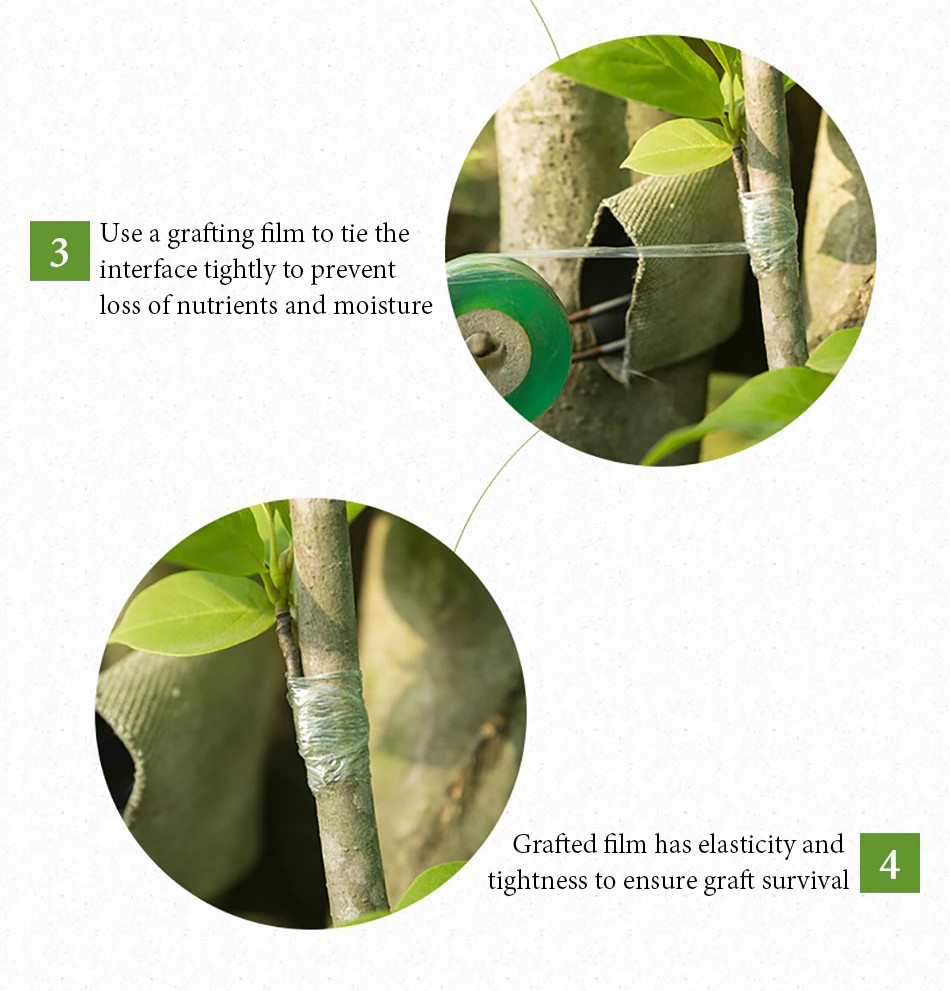 3 Use a grafting film to tie the interface tightly to prevent loss of nutrients and moisture

Grafted film has elasticity and tightness to ensure graft survival 4