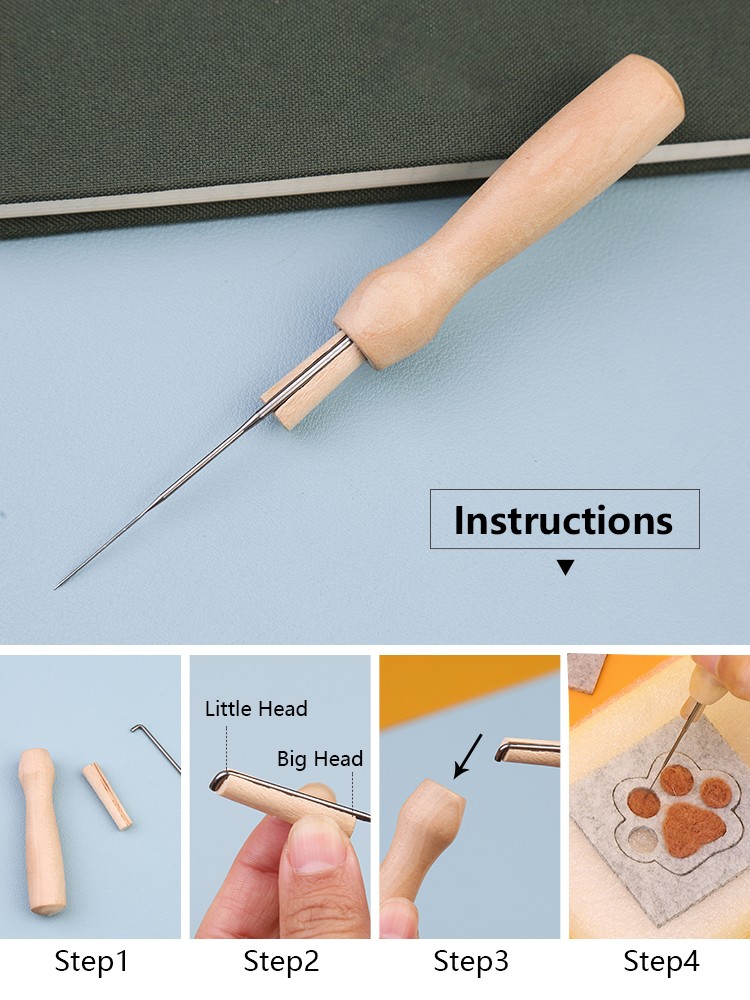 Instructions

Little Head
Big Head

Step1 Step2 Step3 Step4