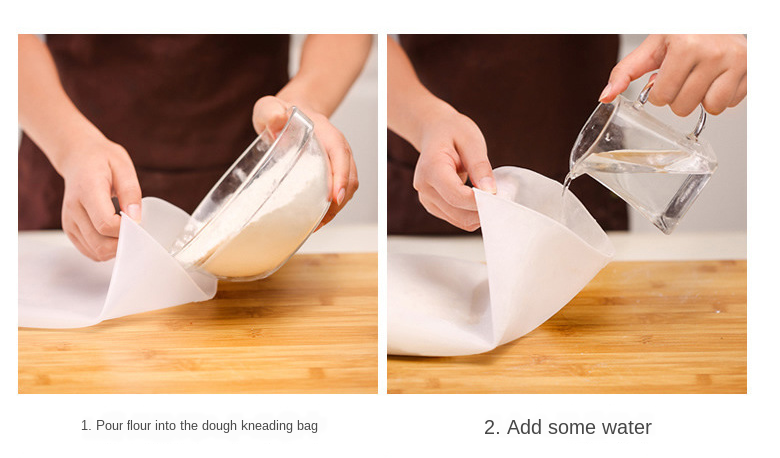 1. Pour flour into the dough kneading bag

2. Add some water