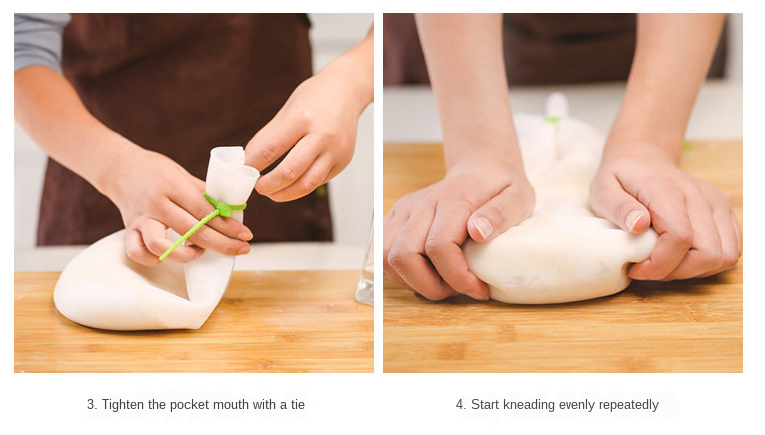 3. Tighten the pocket mouth with a tie

4. Start kneading evenly repeatedly