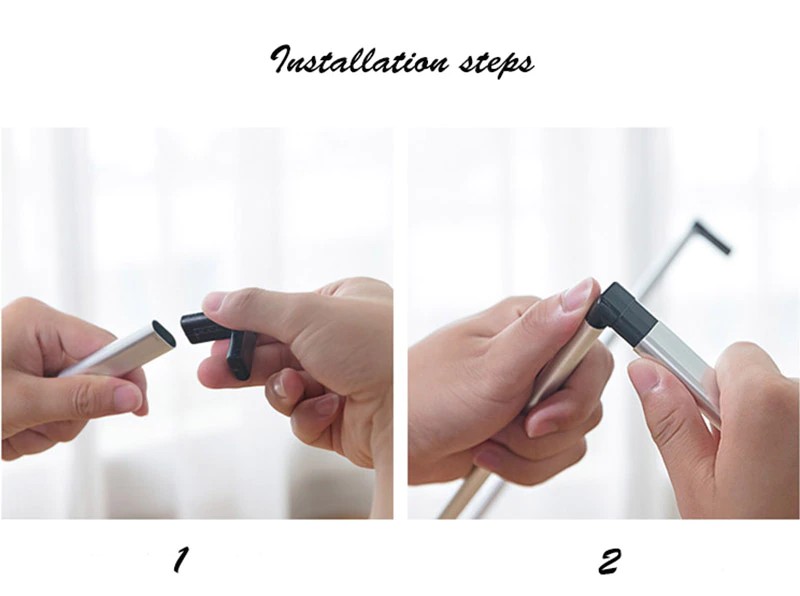 Installation steps

1

2