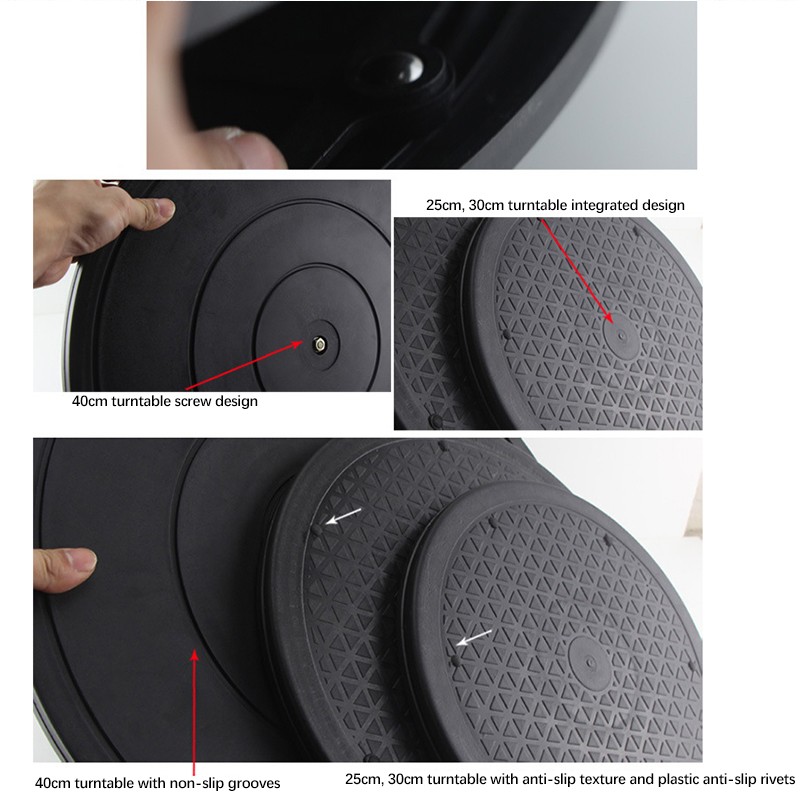 25cm, 30cm turntable integrated design

40cm turntable screw design

40cm turntable with non-slip grooves

25cm, 30cm turntable with anti-slip texture and plastic anti-slip rivets