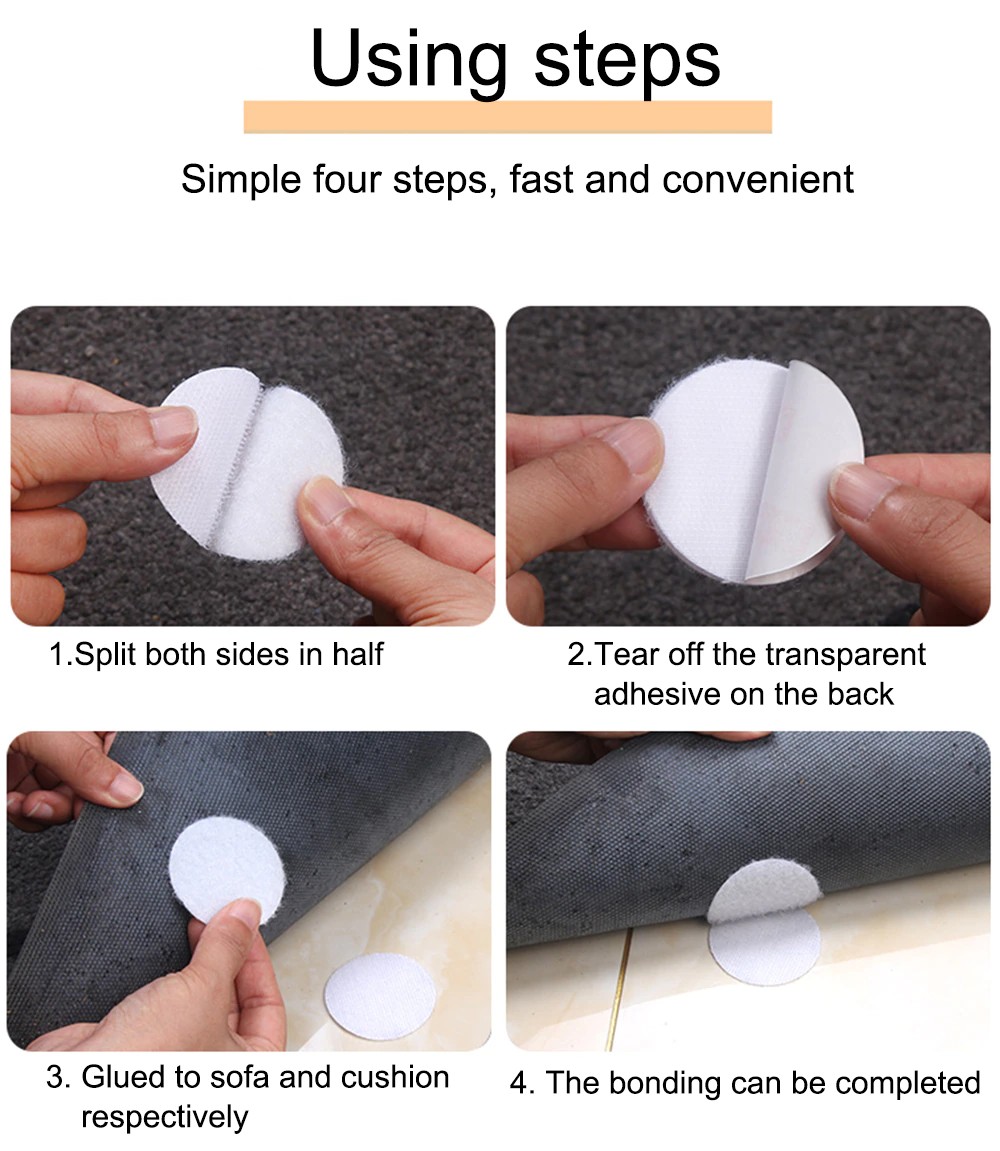 Using steps

Simple four steps, fast and convenient

1.Split both sides in half

2.Tear off the transparent adhesive on the back

3. Glued to sofa and cushion respectively

4. The bonding can be completed