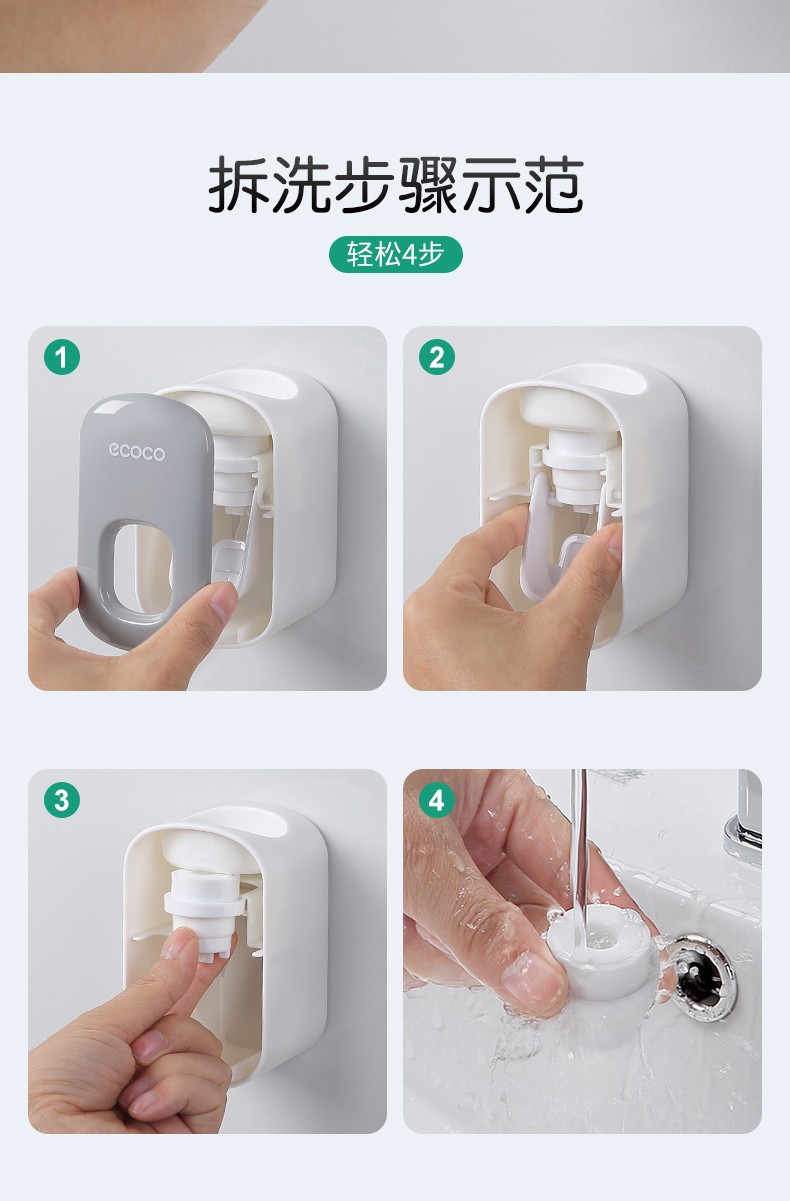 拆洗步骤示范

轻松4步

1

ecoco

2

3

4