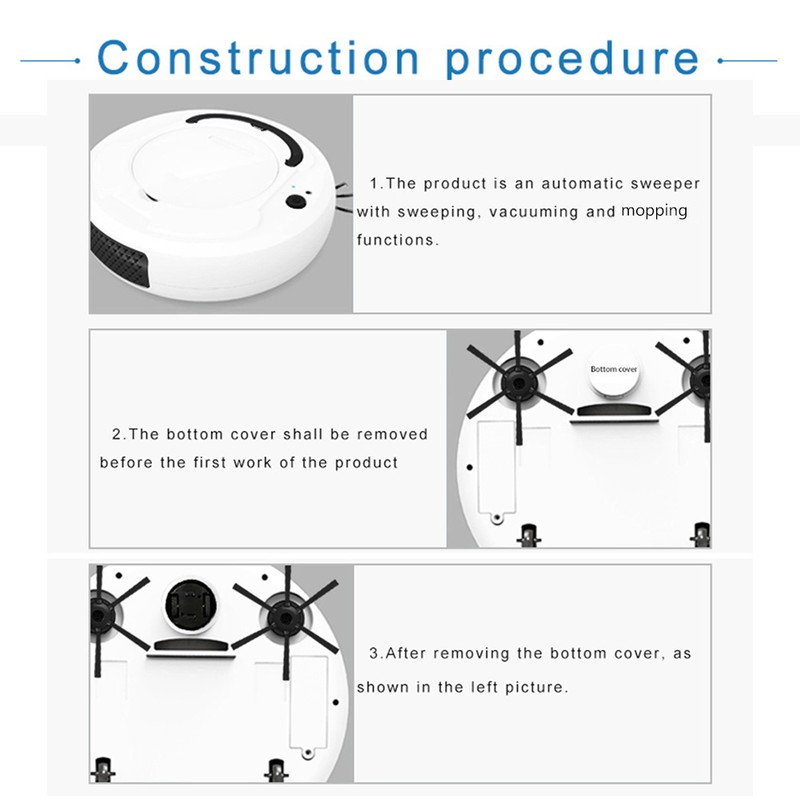 Construction procedure

1.The product is an automatic sweeper with sweeping, vacuuming and mopping functions.

2.The bottom cover shall be removed before the first work of the product

Bottom cover

3.After removing the bottom cover, as shown in the left picture.