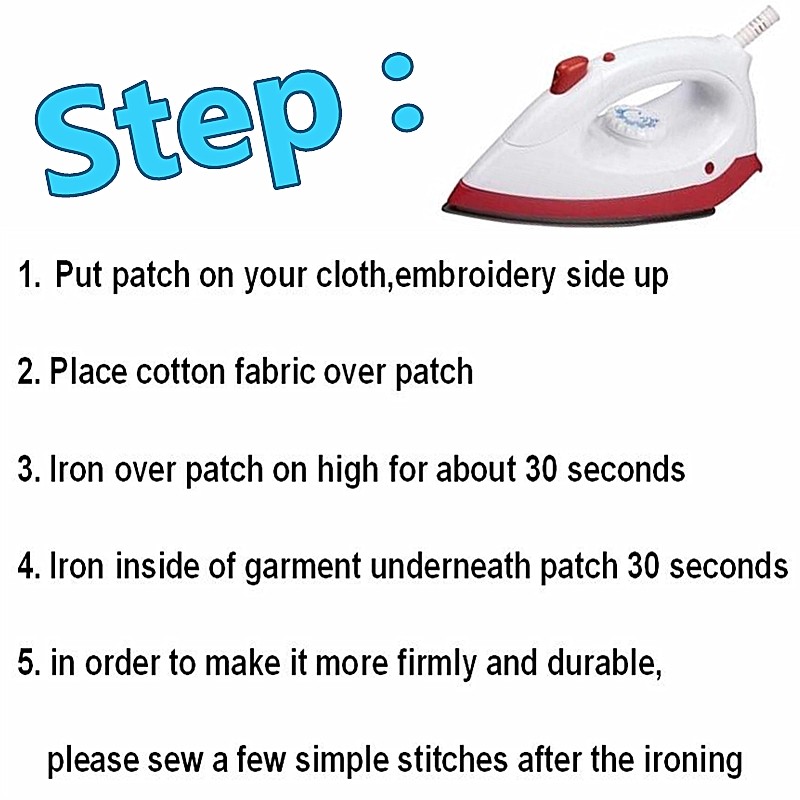 Step :

1. Put patch on your cloth,embroidery side up

2. Place cotton fabric over patch

3. Iron over patch on high for about 30 seconds

4. Iron inside of garment underneath patch 30 seconds

5. in order to make it more firmly and durable, please sew a few simple stitches after the ironing