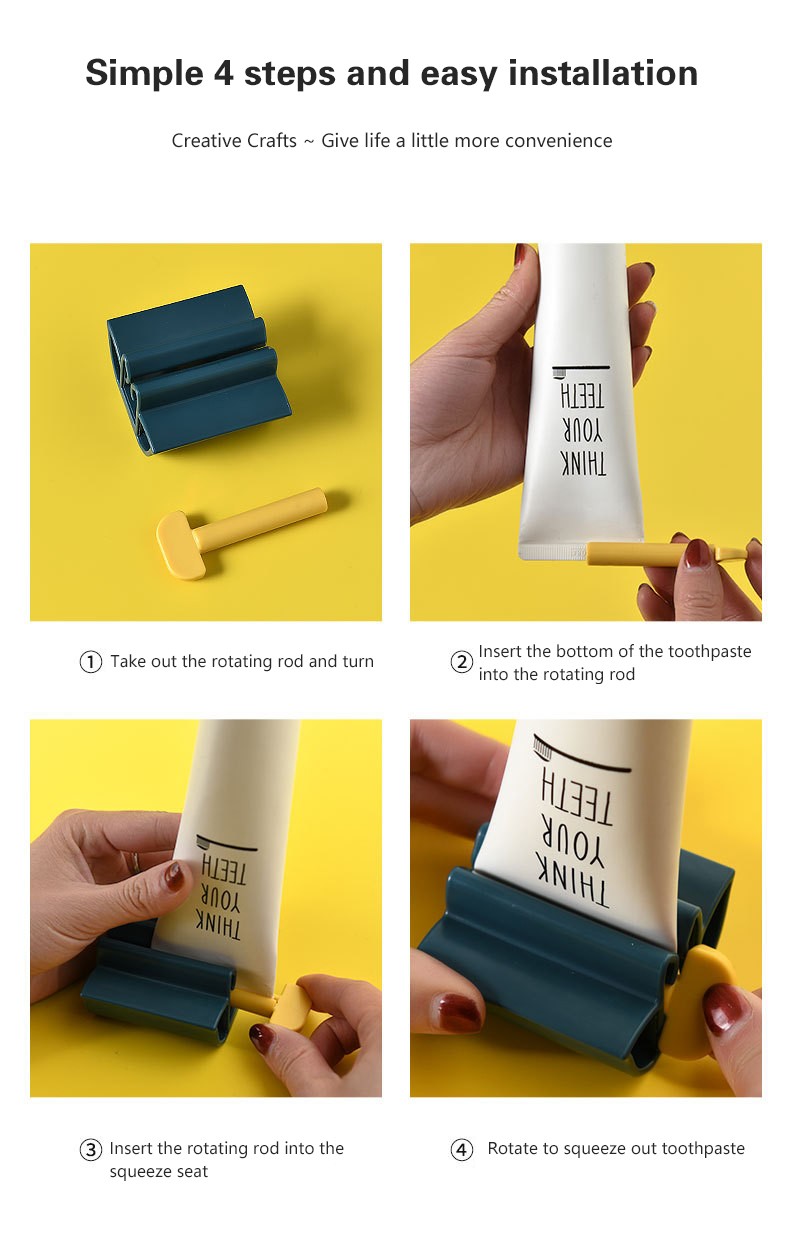 Simple 4 steps and easy installation

Creative Crafts ~ Give life a little more convenience

THINK YOUR TEETH

① Take out the rotating rod and turn

② Insert the bottom of the toothpaste into the rotating rod

THINK YOUR TEETH

THINK YOUR TEETH

③ Insert the rotating rod into the squeeze seat

④ Rotate to squeeze out toothpaste