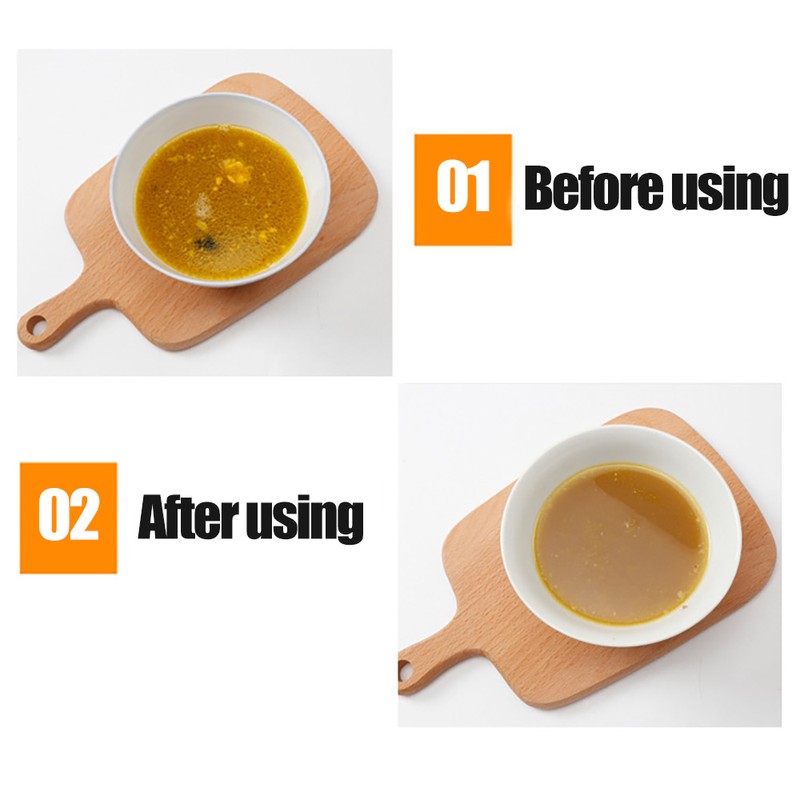 01 Before using

02 After using