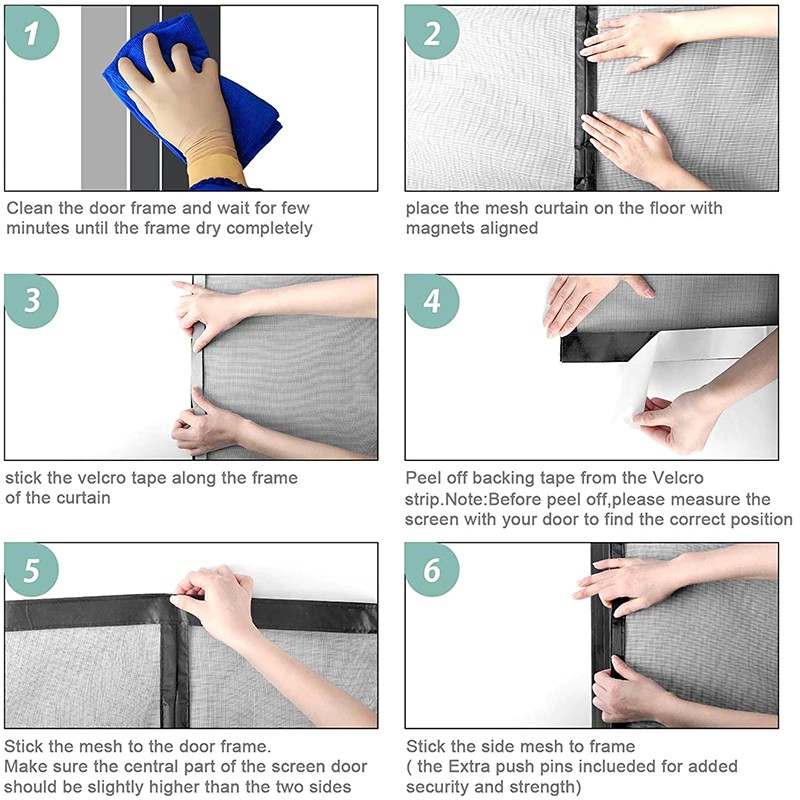 1

Clean the door frame and wait for few minutes until the frame dry completely

2

place the mesh curtain on the floor with magnets aligned

3

stick the velcro tape along the frame of the curtain

4

Peel off backing tape from the Velcro strip.Note:Before peel off,please measure the screen with your door to find the correct position

5

Stick the mesh to the door frame.
Make sure the central part of the screen door should be slightly higher than the two sides

6

Stick the side mesh to frame
( the Extra push pins inclueded for added security and strength)