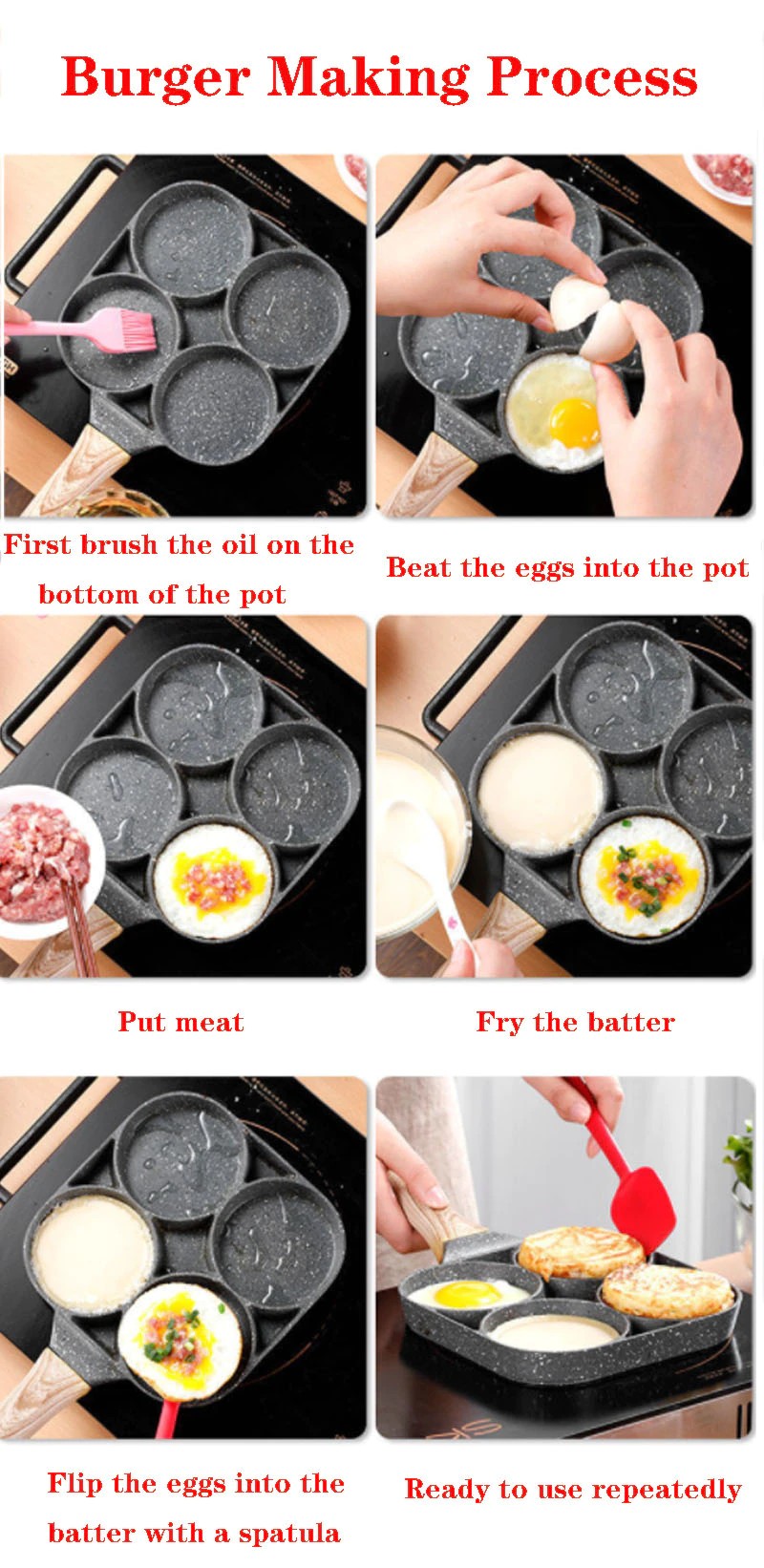 Burger Making Process

First brush the oil on the bottom of the pot

Beat the eggs into the pot

Put meat

Fry the batter

Flip the eggs into the batter with a spatula

Ready to use repeatedly