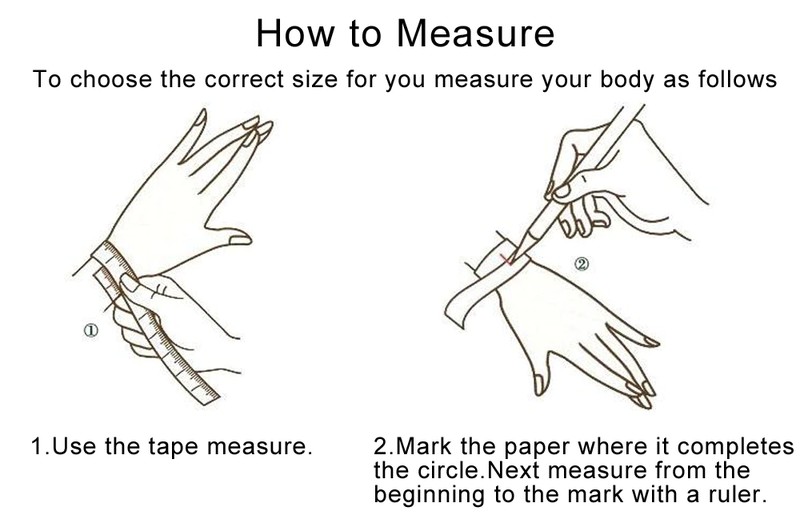 How to Measure

To choose the correct size for you measure your body as follows

①

②

1.Use the tape measure.

2.Mark the paper where it completes the circle.Next measure from the beginning to the mark with a ruler.