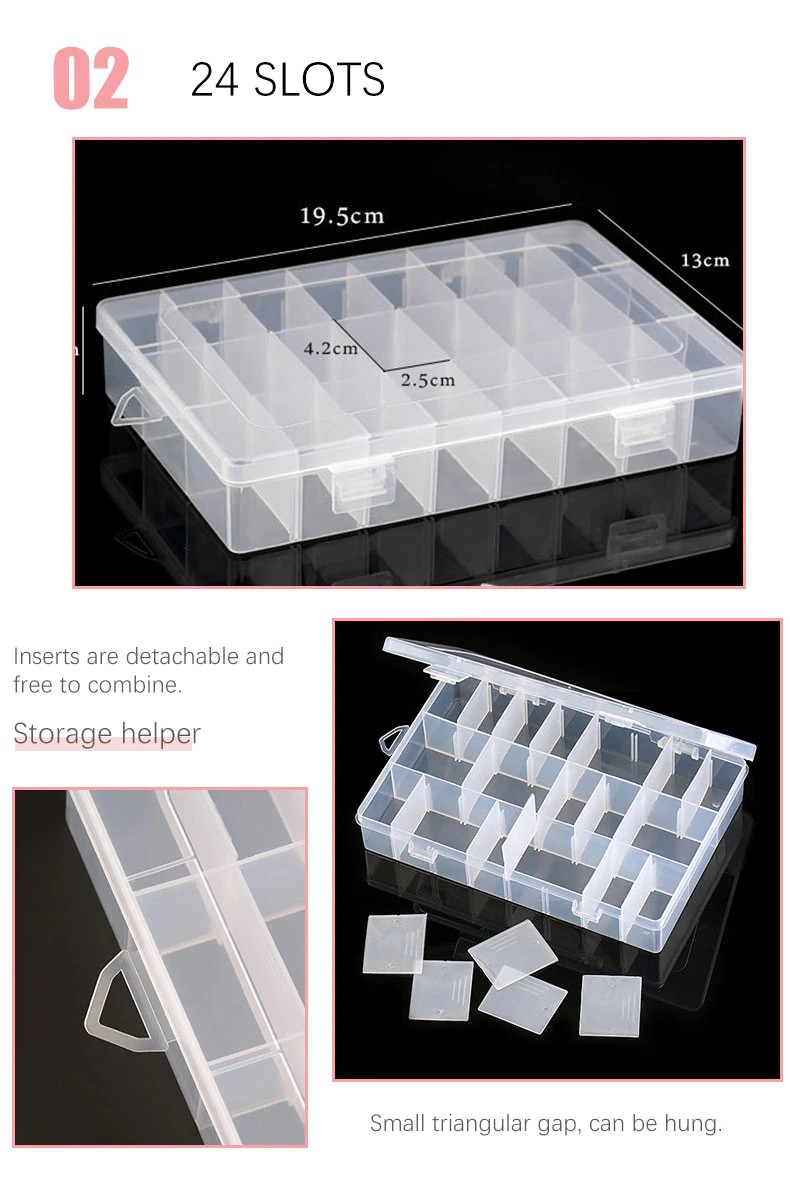 02 24 SLOTS

19.5cm

13cm

4.2cm

2.5cm

Inserts are detachable and free to combine.

Storage helper

Small triangular gap, can be hung.