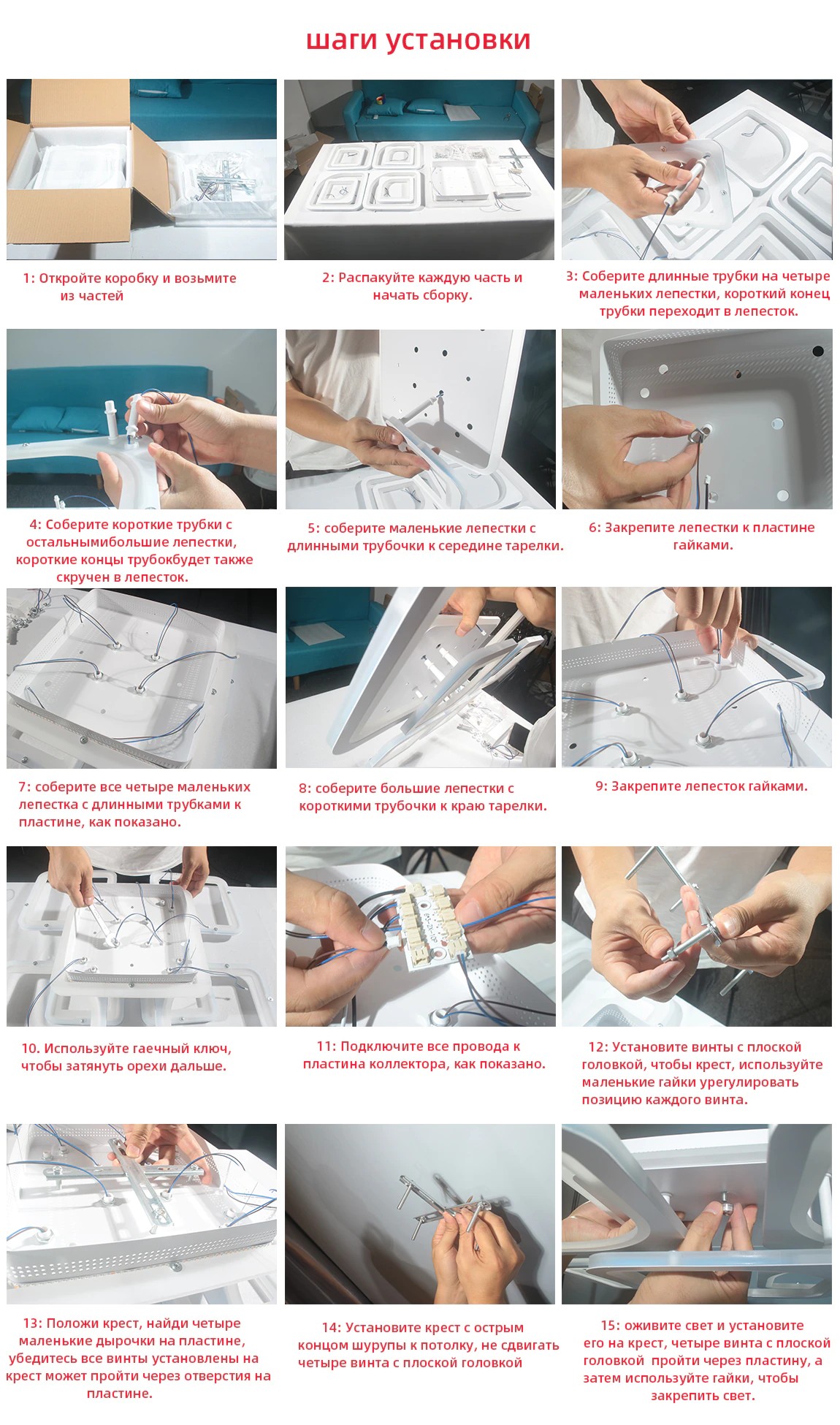 шаги установки

1: Откройте коробку и возьмите из частей

2: Распакуйте каждую часть и начать сборку.

3: Соберите длинные трубки на четыре маленьких лепестки, короткий конец трубки переходит в лепесток.

4: Соберите короткие трубки с остальнымибольшие лепестки, короткие концы трубокбудет также скручен в лепесток.

5: соберите маленькие лепестки с длинными трубочки к середине тарелки.

6: Закрепите лепестки к пластине гайками.

7: соберите все четыре маленьких лепестка с длинными трубками к пластине, как показано.

8: соберите большие лепестки с короткими трубочки к краю тарелки.

9: Закрепите лепесток гайками.

10. Используйте гаечный ключ, чтобы затянуть орехи дальше.

11: Подключите все провода к пластина коллектора, как показано.

12: Установите винты с плоской головкой, чтобы крест, используйте маленькие гайки урегулировать позицию каждого винта.

13: Положи крест, найди четыре маленькие дырочки на пластине, убедитесь все винты установлены на крест может пройти через отверстия на пластине.

14: Установите крест с острым концом шурупы к потолку, не сдвигать четыре винта с плоской головкой

15: оживите свет и установите его на крест, четыре винта с плоской головкой пройти через пластину, а затем используйте гайки, чтобы закрепить свет.