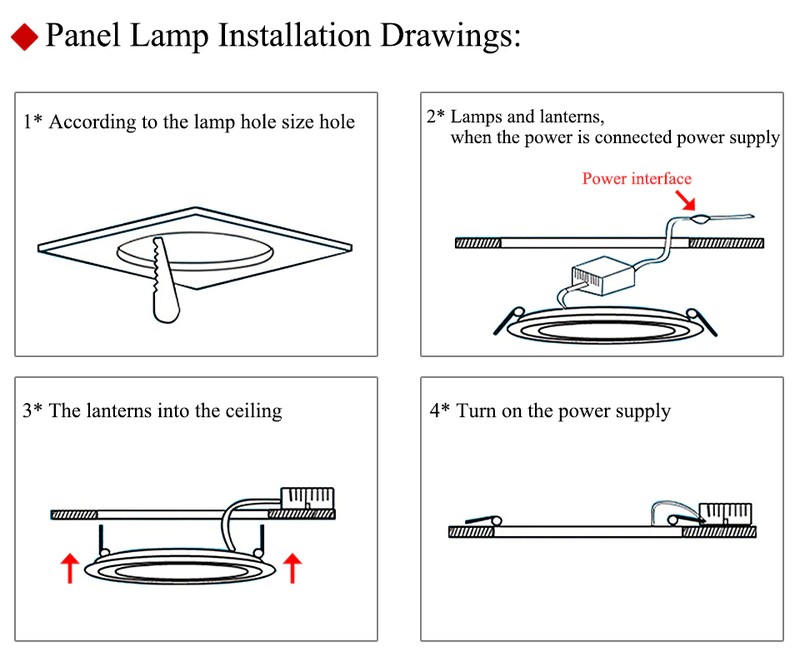 ◆ Panel Lamp Installation Drawings:

1* According to the lamp hole size hole

2* Lamps and lanterns, when the power is connected power supply

Power interface

3* The lanterns into the ceiling

4* Turn on the power supply