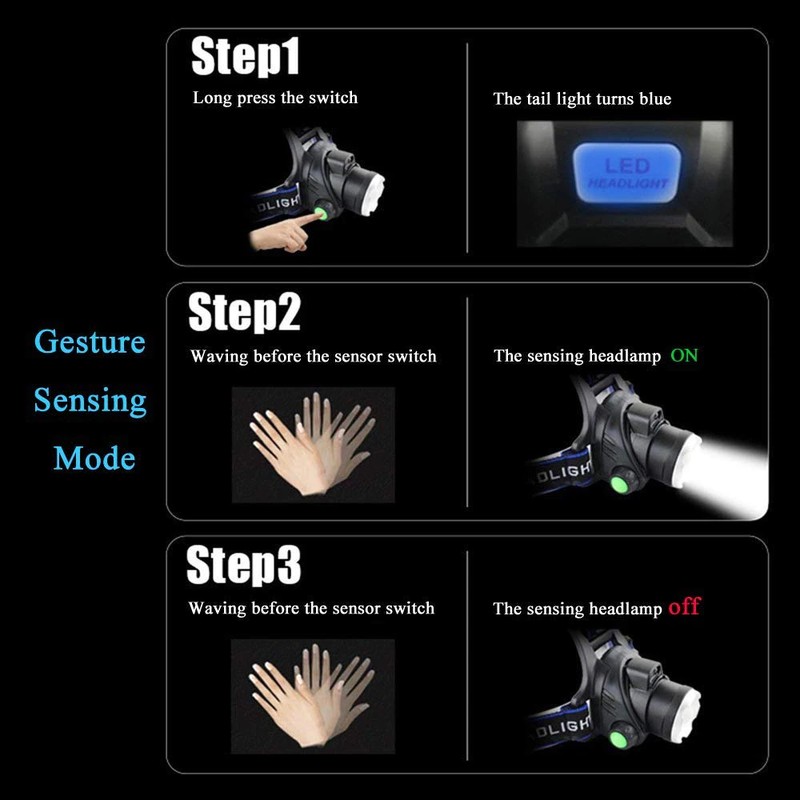 Gesture Sensing Mode

Step1

Long press the switch

DLIGH

The tail light turns blue

LED HEADLIGHT

Step2

Waving before the sensor switch

The sensing headlamp ON

DLIGH

Step3

Waving before the sensor switch

The sensing headlamp off

DLIGH