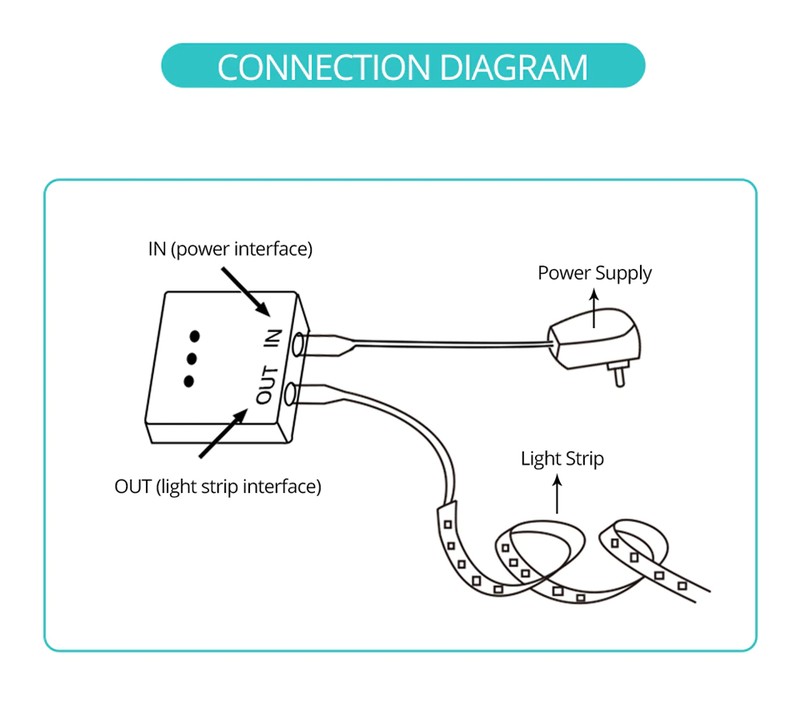 CONNECTION DIAGRAM

IN (power interface)

Power Supply

IN

OUT

OUT (light strip interface)

Light Strip