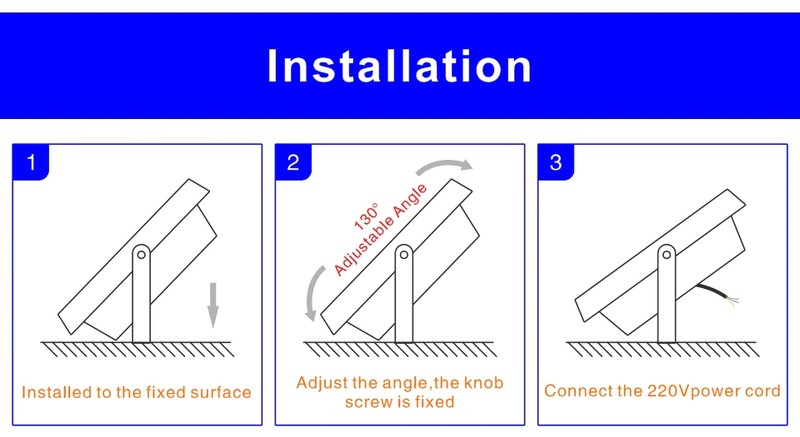 Installation

1

Installed to the fixed surface

2

130°
Adjustable Angle

Adjust the angle,the knob screw is fixed

3

Connect the 220Vpower cord