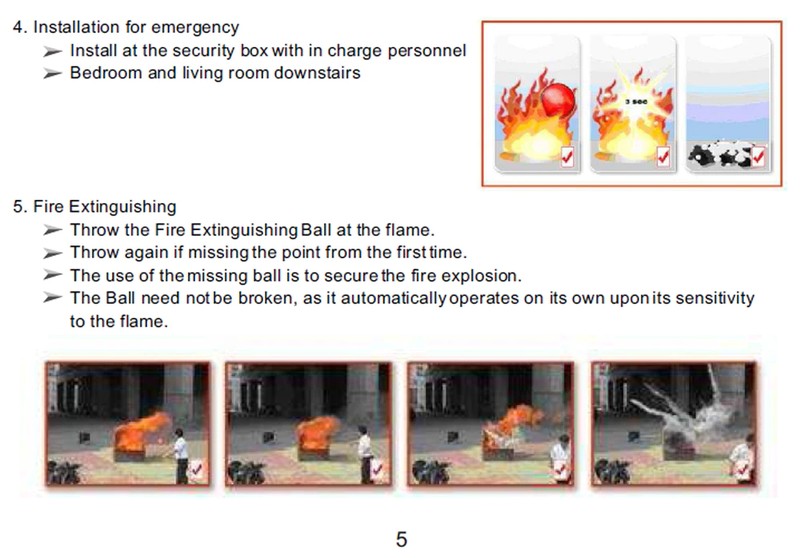 4. Installation for emergency
➢ Install at the security box with in charge personnel
➢ Bedroom and living room downstairs

3 sec

5. Fire Extinguishing
➢ Throw the Fire Extinguishing Ball at the flame.
➢ Throw again if missing the point from the first time.
➢ The use of the missing ball is to secure the fire explosion.
➢ The Ball need not be broken, as it automatically operates on its own upon its sensitivity to the flame.

5