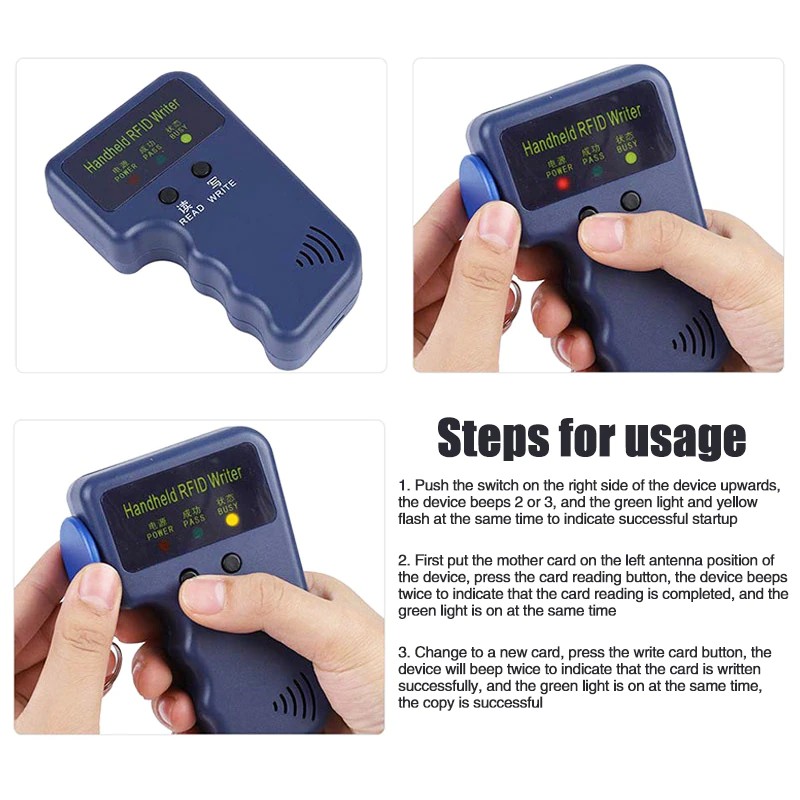 Handheld RFID Writer
电源 POWER 成功 PASS 状态 BUSY
读 READ 写 WRITE

Handheld RFID Writer
电源 POWER 成功 PASS 状态 BUSY

Handheld RFID Writer
电源 POWER 成功 PASS 状态 BUSY

Steps for usage

1. Push the switch on the right side of the device upwards, the device beeps 2 or 3, and the green light and yellow flash at the same time to indicate successful startup

2. First put the mother card on the left antenna position of the device, press the card reading button, the device beeps twice to indicate that the card reading is completed, and the green light is on at the same time

3. Change to a new card, press the write card button, the device will beep twice to indicate that the card is written successfully, and the green light is on at the same time, the copy is successful