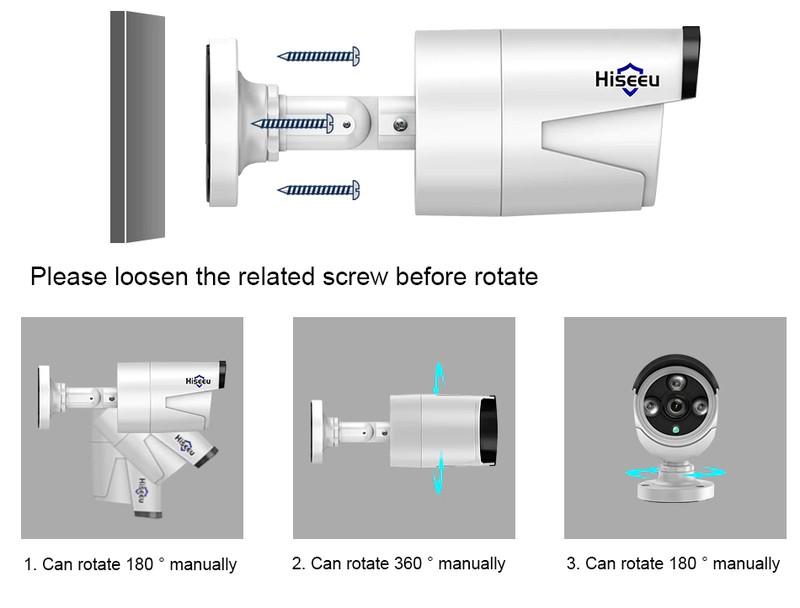 Hiseeu

Please loosen the related screw before rotate

Hiseeu

Hiseeu

Hiseeu

1. Can rotate 180 ° manually

2. Can rotate 360 ° manually

3. Can rotate 180 ° manually