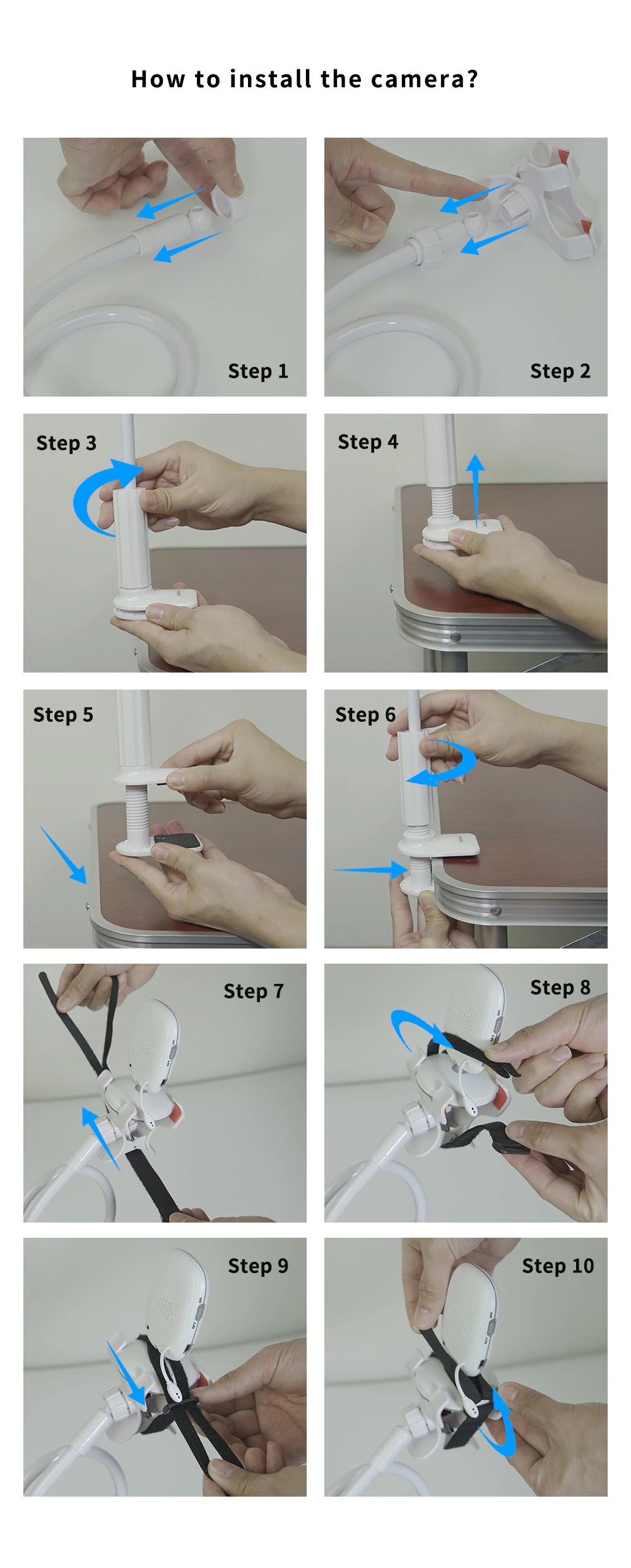 How to install the camera?

Step 1

Step 2

Step 3

Step 4

Step 5

Step 6

Step 7

Step 8

Step 9

Step 10