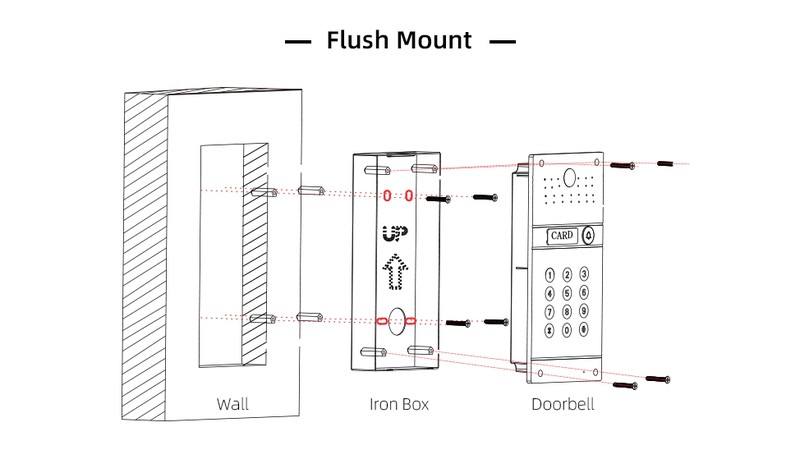 — Flush Mount —

UP

CARD

1 2 3
4 5 6
7 8 9
* 0 #

Wall

Iron Box

Doorbell