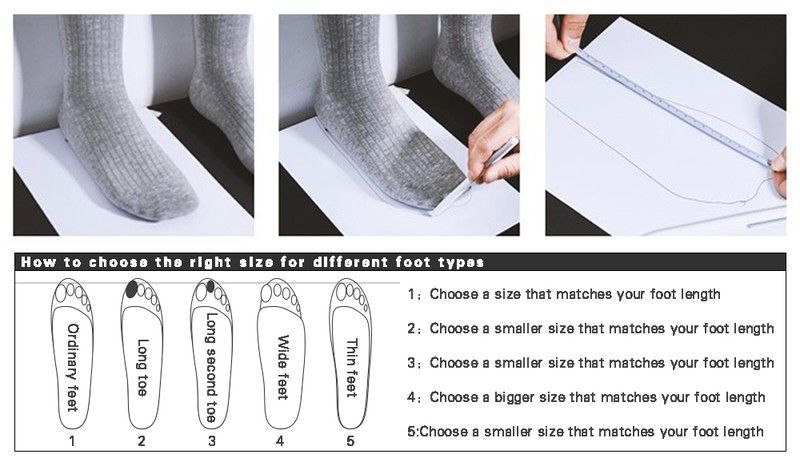 How to choose the right size for different foot types

Ordinary feet
1

Long toe
2

Long second toe
3

Wide feet
4

Thin feet
5

1：Choose a size that matches your foot length

2：Choose a smaller size that matches your foot length

3：Choose a smaller size that matches your foot length

4：Choose a bigger size that matches your foot length

5:Choose a smaller size that matches your foot length