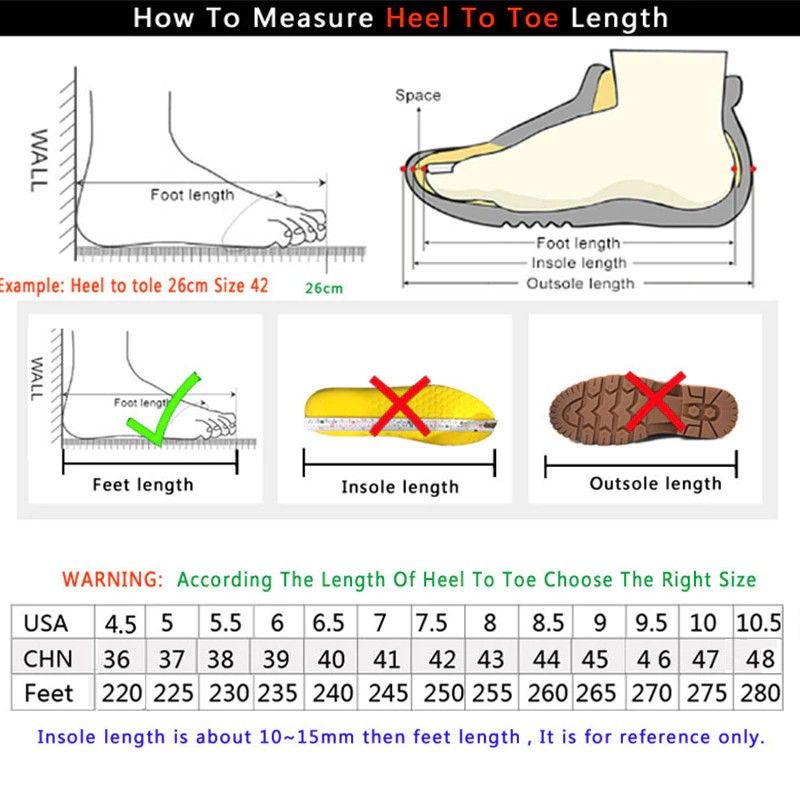 How To Measure Heel To Toe Length

WALL

Foot length

Example: Heel to tole 26cm Size 42

26cm

Space

Foot length
Insole length
Outsole length

WALL

Foot length

Feet length

Insole length

Outsole length

WARNING: According The Length Of Heel To Toe Choose The Right Size

| USA | 4.5 | 5 | 5.5 | 6 | 6.5 | 7 | 7.5 | 8 | 8.5 | 9 | 9.5 | 10 | 10.5 |
|---|---|---|---|---|---|---|---|---|---|---|---|---|---|
| CHN | 36 | 37 | 38 | 39 | 40 | 41 | 42 | 43 | 44 | 45 | 4 6 | 47 | 48 |
| Feet | 220 | 225 | 230 | 235 | 240 | 245 | 250 | 255 | 260 | 265 | 270 | 275 | 280 |

Insole length is about 10~15mm then feet length , It is for reference only.