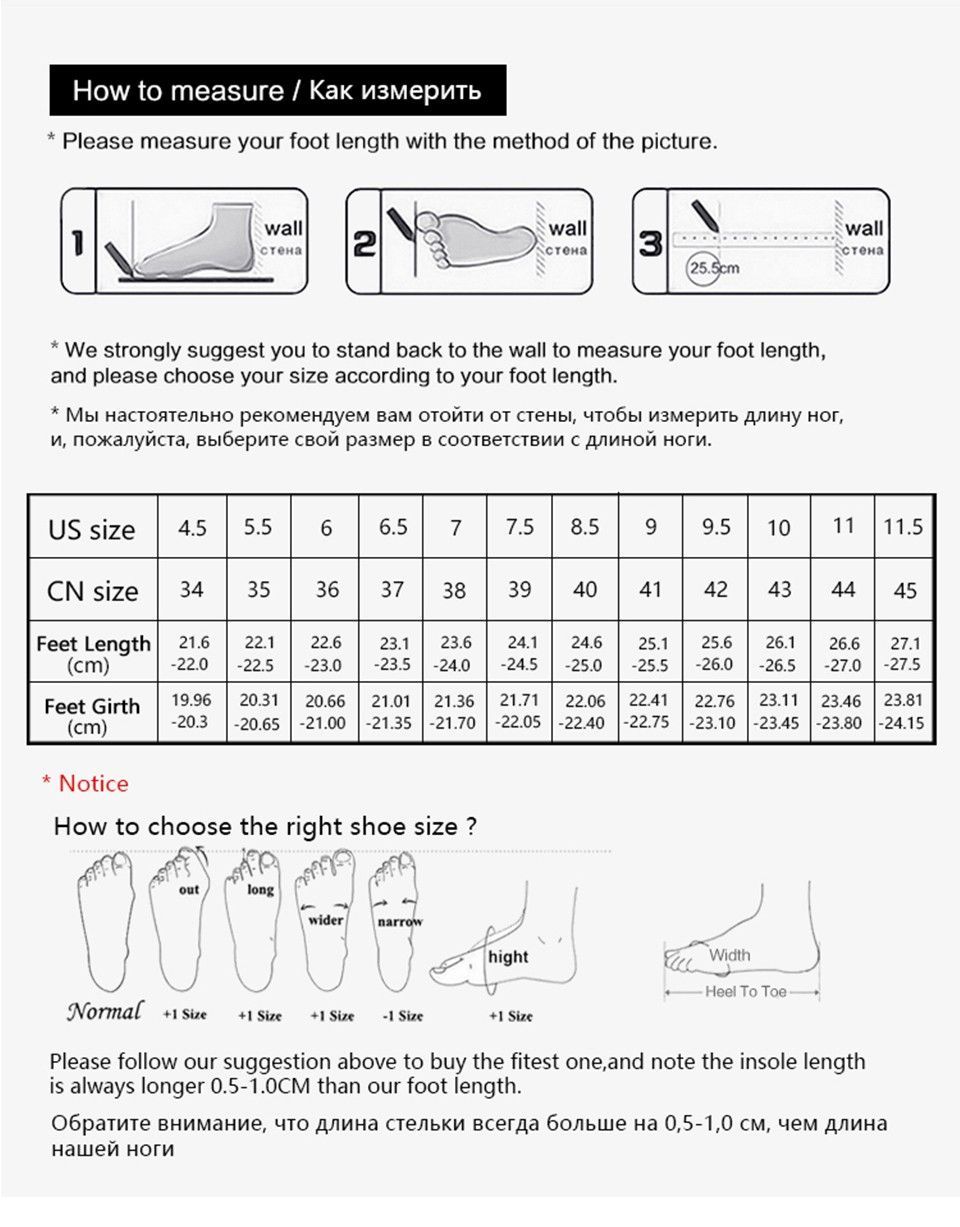 How to measure / Как измерить

* Please measure your foot length with the method of the picture.

1 wall стена

2 wall стена

3 wall стена 25.5cm

* We strongly suggest you to stand back to the wall to measure your foot length, and please choose your size according to your foot length.

* Мы настоятельно рекомендуем вам отойти от стены, чтобы измерить длину ног, и, пожалуйста, выберите свой размер в соответствии с длиной ноги.

| US size | 4.5 | 5.5 | 6 | 6.5 | 7 | 7.5 | 8.5 | 9 | 9.5 | 10 | 11 | 11.5 |
|---|---|---|---|---|---|---|---|---|---|---|---|---|
| CN size | 34 | 35 | 36 | 37 | 38 | 39 | 40 | 41 | 42 | 43 | 44 | 45 |
| Feet Length (cm) | 21.6 -22.0 | 22.1 -22.5 | 22.6 -23.0 | 23.1 -23.5 | 23.6 -24.0 | 24.1 -24.5 | 24.6 -25.0 | 25.1 -25.5 | 25.6 -26.0 | 26.1 -26.5 | 26.6 -27.0 | 27.1 -27.5 |
| Feet Girth (cm) | 19.96 -20.3 | 20.31 -20.65 | 20.66 -21.00 | 21.01 -21.35 | 21.36 -21.70 | 21.71 -22.05 | 22.06 -22.40 | 22.41 -22.75 | 22.76 -23.10 | 23.11 -23.45 | 23.46 -23.80 | 23.81 -24.15 |

* Notice

How to choose the right shoe size ?

out long wider narrow hight Width Heel To Toe

Normal +1 Size +1 Size +1 Size -1 Size +1 Size

Please follow our suggestion above to buy the fitest one,and note the insole length is always longer 0.5-1.0CM than our foot length.

Обратите внимание, что длина стельки всегда больше на 0,5-1,0 см, чем длина нашей ноги