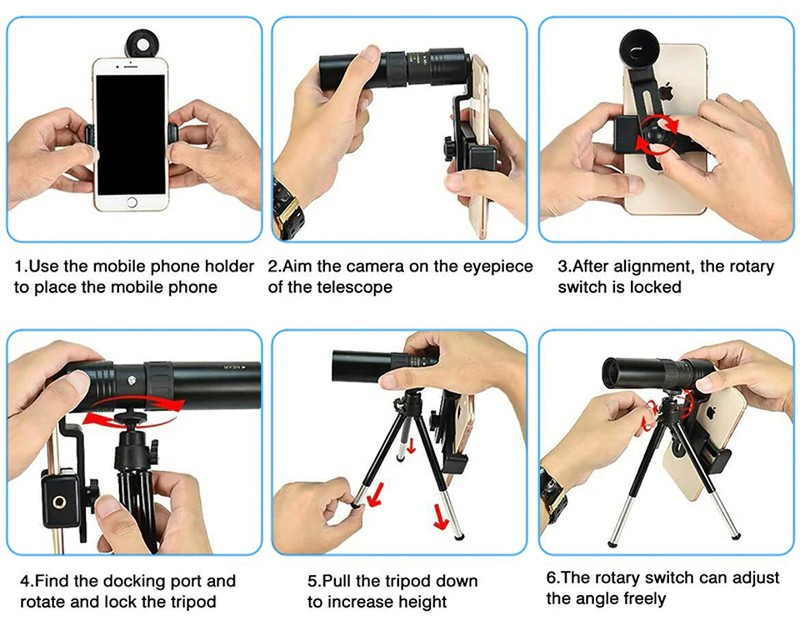 1.Use the mobile phone holder to place the mobile phone

2.Aim the camera on the eyepiece of the telescope

3.After alignment, the rotary switch is locked

4.Find the docking port and rotate and lock the tripod

5.Pull the tripod down to increase height

6.The rotary switch can adjust the angle freely