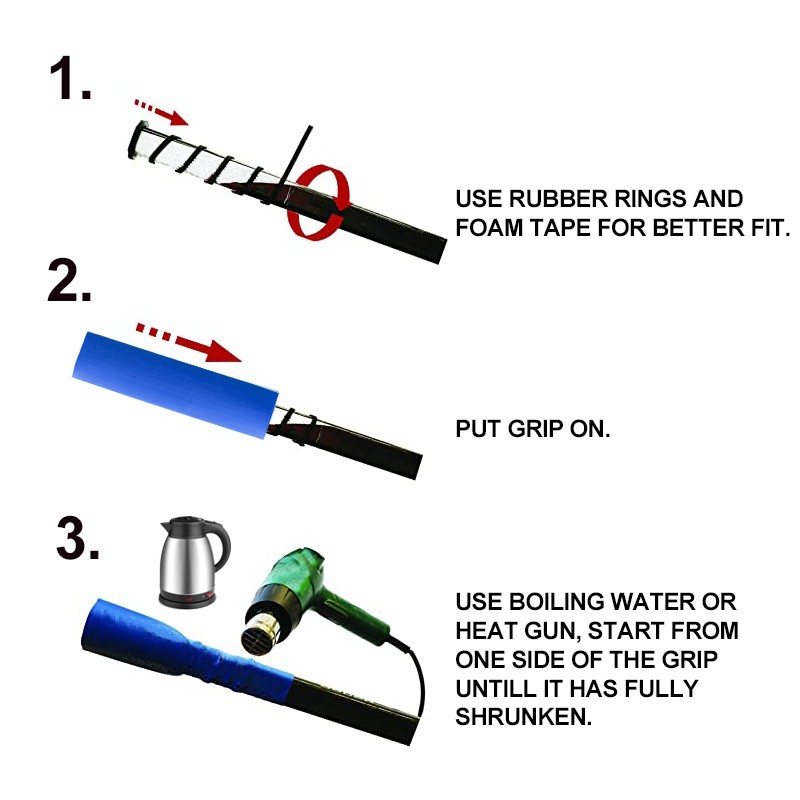 1.

USE RUBBER RINGS AND FOAM TAPE FOR BETTER FIT.

2.

PUT GRIP ON.

3.

USE BOILING WATER OR HEAT GUN, START FROM ONE SIDE OF THE GRIP UNTILL IT HAS FULLY SHRUNKEN.