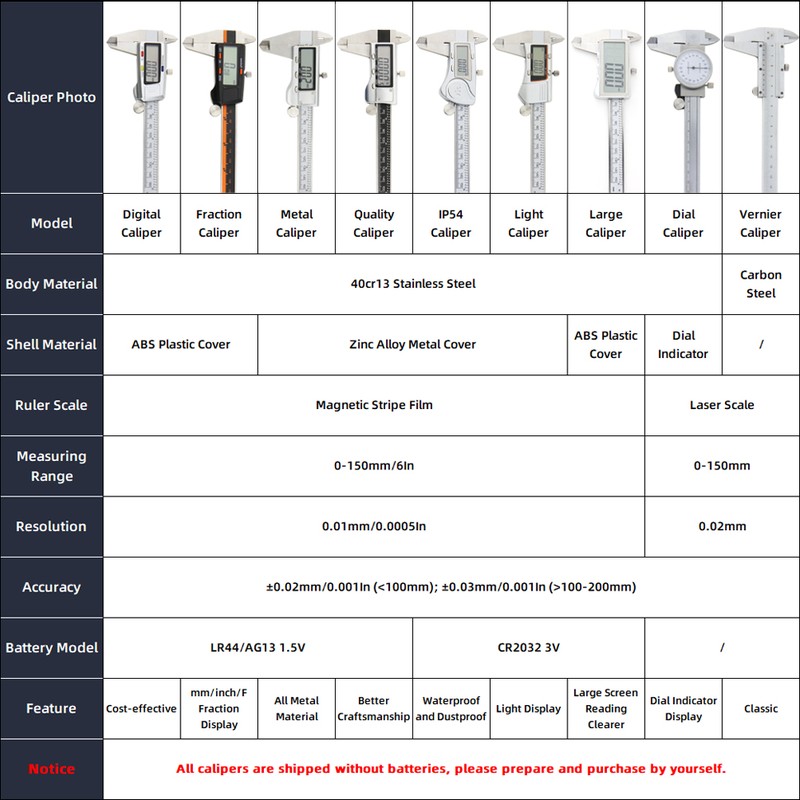 | Caliper Photo | | | | | | | | | |
|---|---|---|---|---|---|---|---|---|---|
| Model | Digital Caliper | Fraction Caliper | Metal Caliper | Quality Caliper | IP54 Caliper | Light Caliper | Large Caliper | Dial Caliper | Vernier Caliper |
| Body Material | 40cr13 Stainless Steel | | | | | | | | Carbon Steel |
| Shell Material | ABS Plastic Cover | | Zinc Alloy Metal Cover | | | | ABS Plastic Cover | Dial Indicator | / |
| Ruler Scale | Magnetic Stripe Film | | | | | | | Laser Scale | |
| Measuring Range | 0-150mm/6In | | | | | | | 0-150mm | |
| Resolution | 0.01mm/0.0005In | | | | | | | 0.02mm | |
| Accuracy | ±0.02mm/0.001In (<100mm); ±0.03mm/0.001In (>100-200mm) | | | | | | | | |
| Battery Model | LR44/AG13 1.5V | | | | CR2032 3V | | | / | |
| Feature | Cost-effective | mm/inch/F Fraction Display | All Metal Material | Better Craftsmanship | Waterproof and Dustproof | Light Display | Large Screen Reading Clearer | Dial Indicator Display | Classic |
| Notice | All calipers are shipped without batteries, please prepare and purchase by yourself. | | | | | | | | |