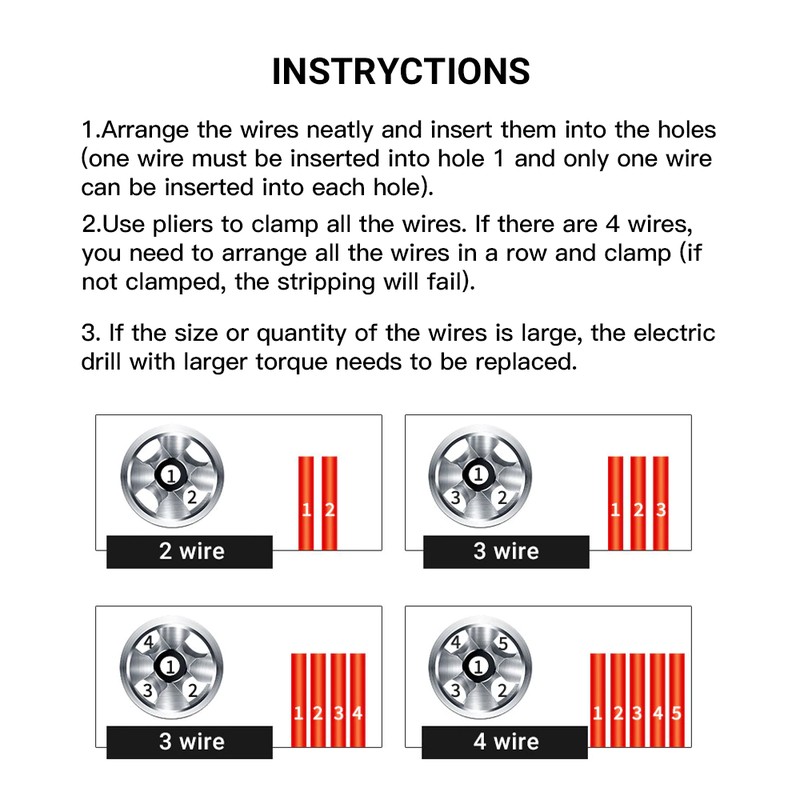 INSTRYCTIONS

1.Arrange the wires neatly and insert them into the holes (one wire must be inserted into hole 1 and only one wire can be inserted into each hole).

2.Use pliers to clamp all the wires. If there are 4 wires, you need to arrange all the wires in a row and clamp (if not clamped, the stripping will fail).

3. If the size or quantity of the wires is large, the electric drill with larger torque needs to be replaced.

1 2
1 2
2 wire

1 3 2
1 2 3
3 wire

4 1 3 2
1 2 3 4
3 wire

4 5 1 3 2
1 2 3 4 5
4 wire