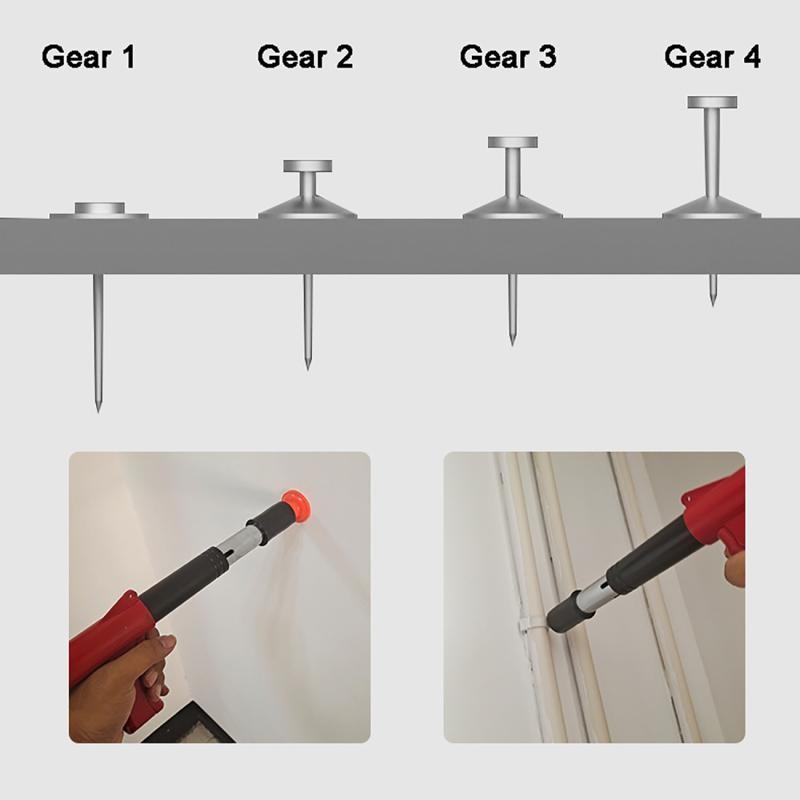 Gear 1 Gear 2 Gear 3 Gear 4